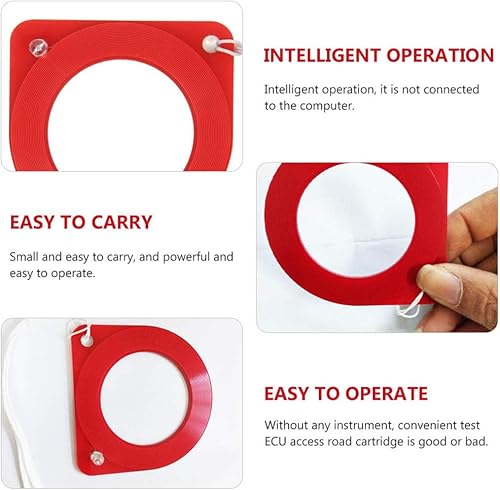 INTELLIGENT OPERATION

Intelligent operation, it is not connected to the computer.

EASY TO CARRY

Small and easy to carry, and powerful and easy to operate.

EASY TO OPERATE

Without any instrument, convenient test ECU access road cartridge is good or bad.