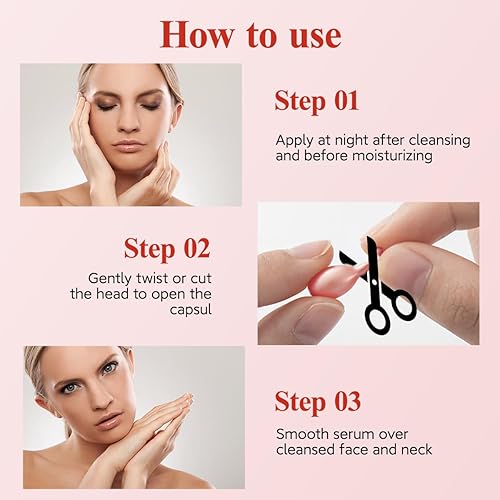 How to use

Step 01

Apply at night after cleansing and before moisturizing

Step 02

Gently twist or cut the head to open the capsul

Step 03

Smooth serum over cleansed face and neck