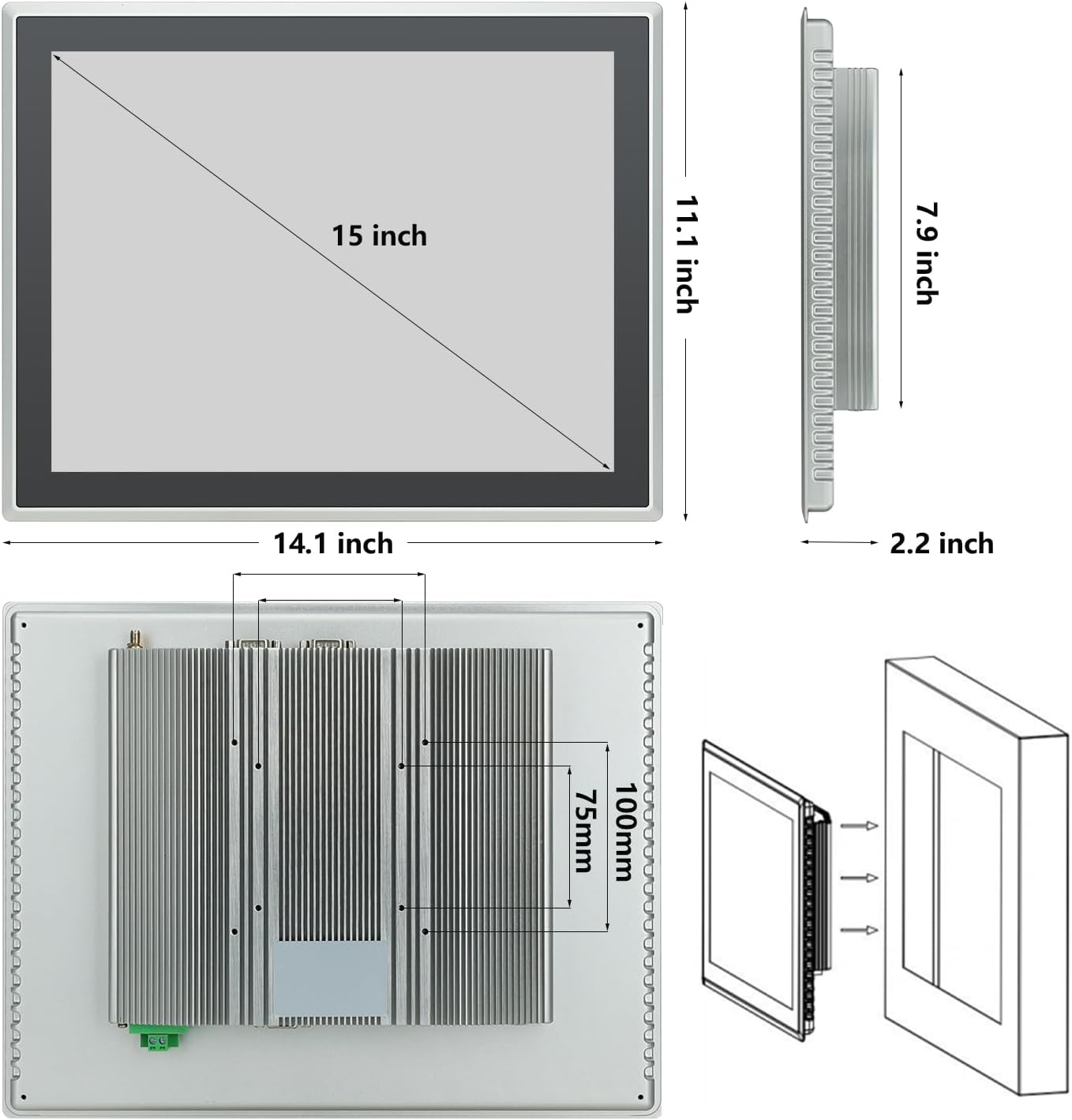 15 inch

11.1 inch

7.9 inch

14.1 inch

2.2 inch

75mm

100mm