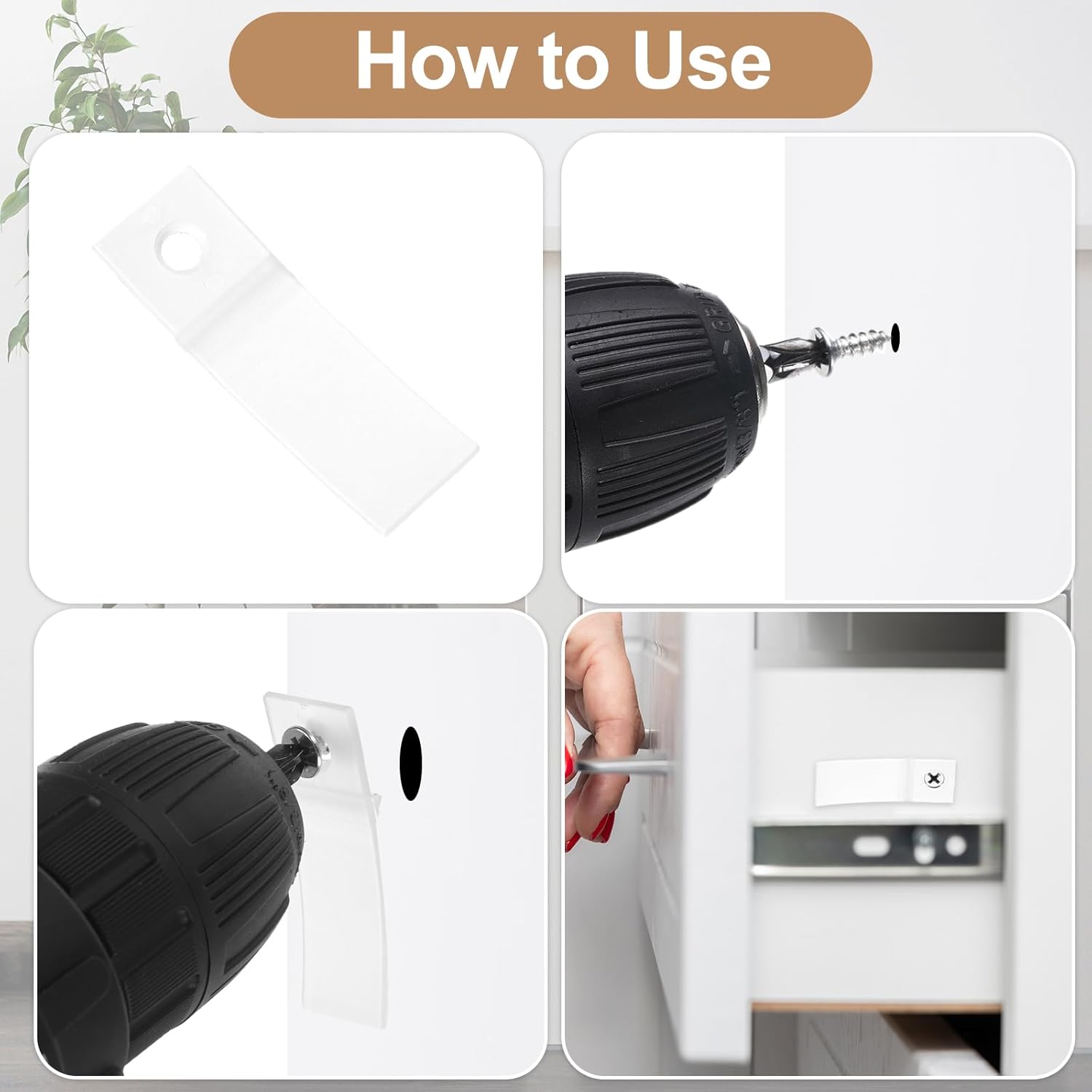 How to Use