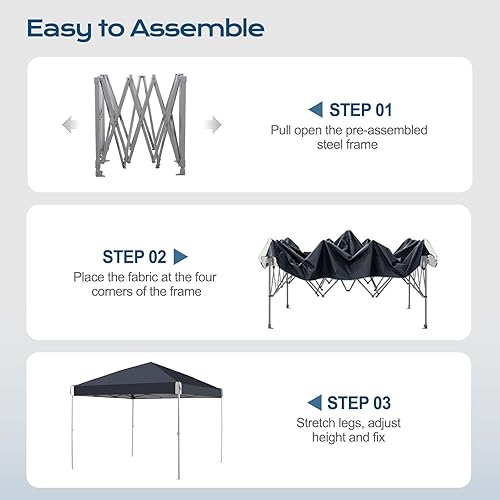 Easy to Assemble

STEP 01
Pull open the pre-assembled steel frame

STEP 02
Place the fabric at the four corners of the frame

STEP 03
Stretch legs, adjust height and fix