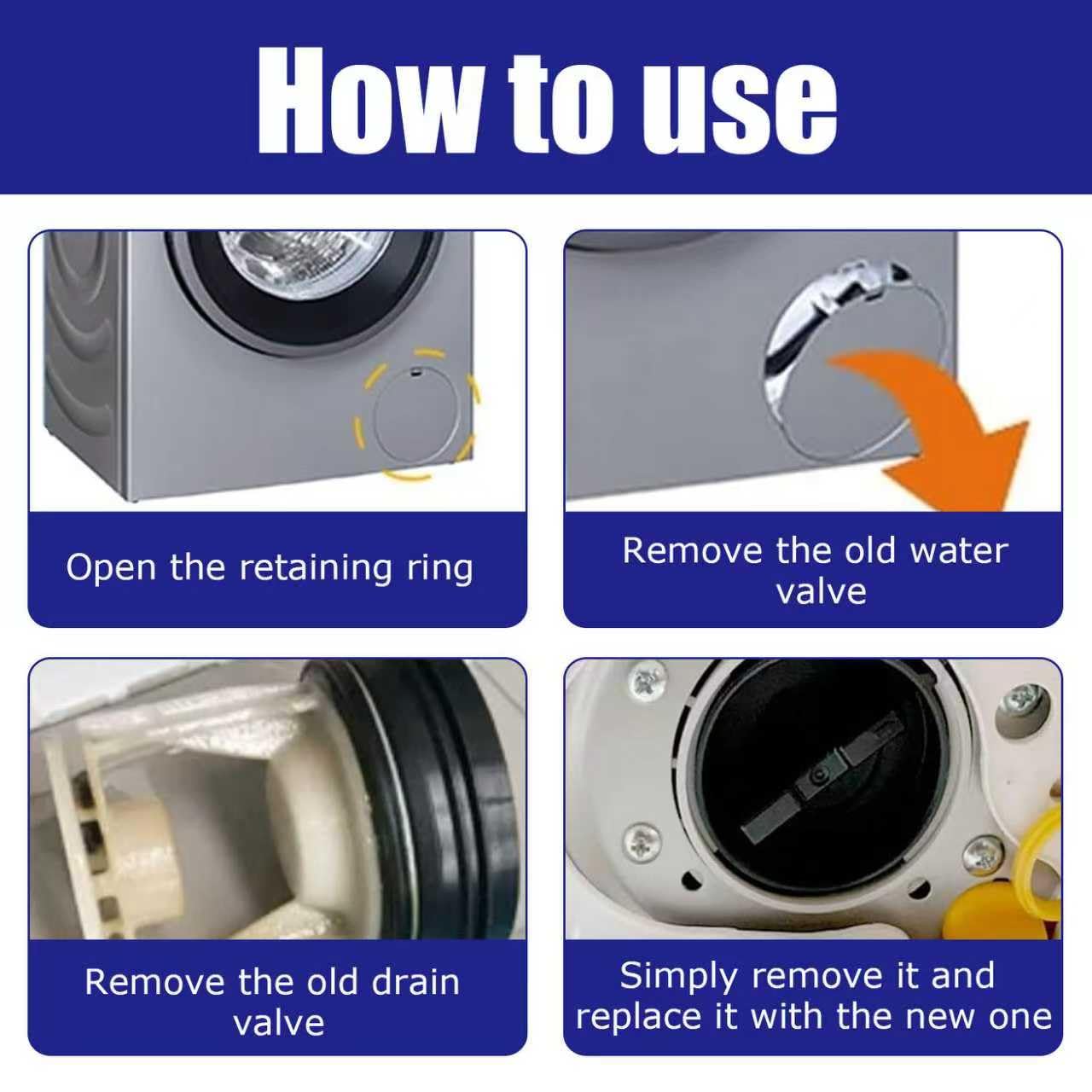 How to use

Open the retaining ring

Remove the old water valve

Remove the old drain valve

Simply remove it and replace it with the new one