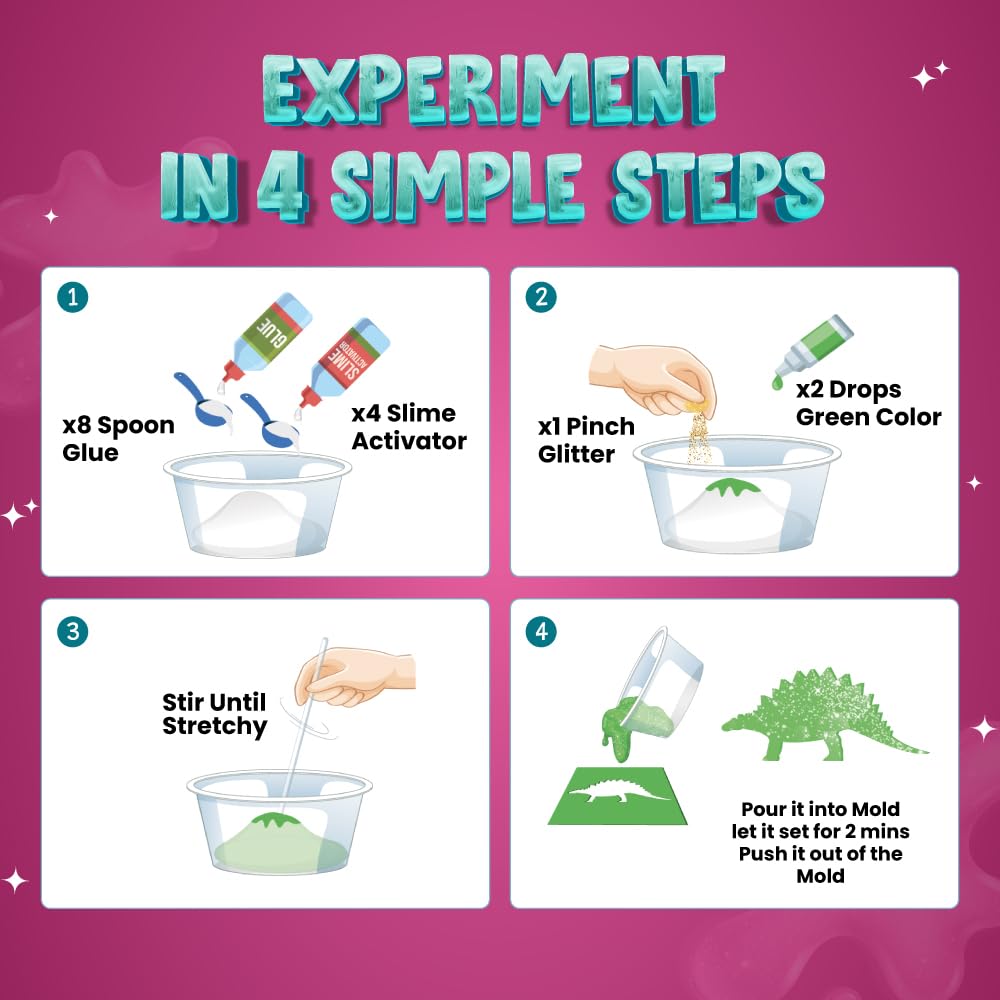 EXPERIMENT IN 4 SIMPLE STEPS

1

GLUE

SLIME ACTIVATOR

x8 Spoon Glue

x4 Slime Activator

2

x1 Pinch Glitter

x2 Drops Green Color

3

Stir Until Stretchy

4

Pour it into Mold let it set for 2 mins Push it out of the Mold