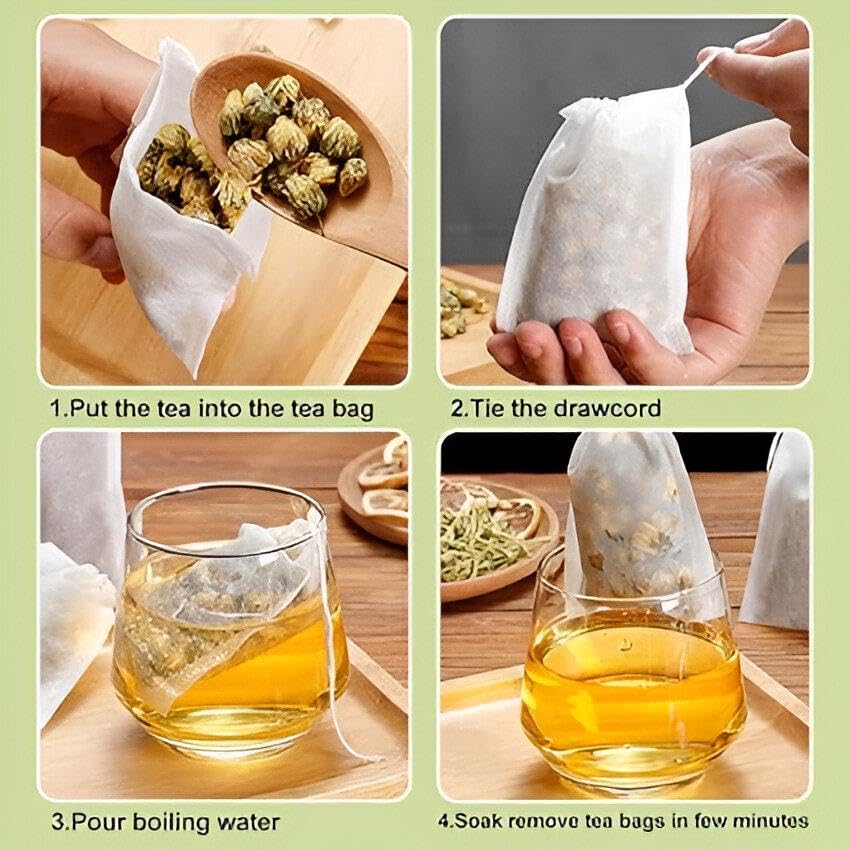 1.Put the tea into the tea bag

2.Tie the drawcord

3.Pour boiling water

4.Soak remove tea bags in few minutes