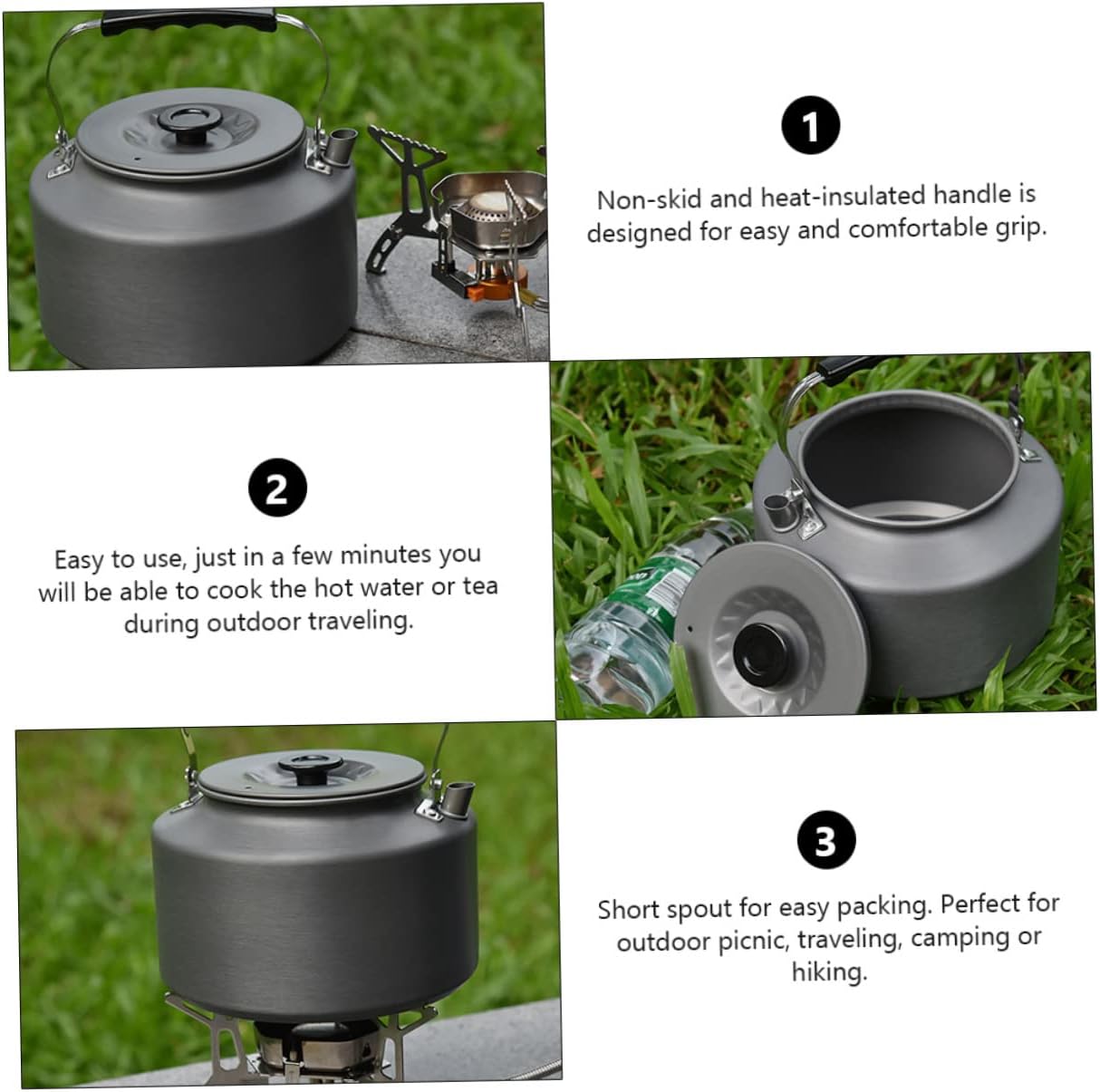 1

Non-skid and heat-insulated handle is designed for easy and comfortable grip.

2

Easy to use, just in a few minutes you will be able to cook the hot water or tea during outdoor traveling.

3

Short spout for easy packing. Perfect for outdoor picnic, traveling, camping or hiking.