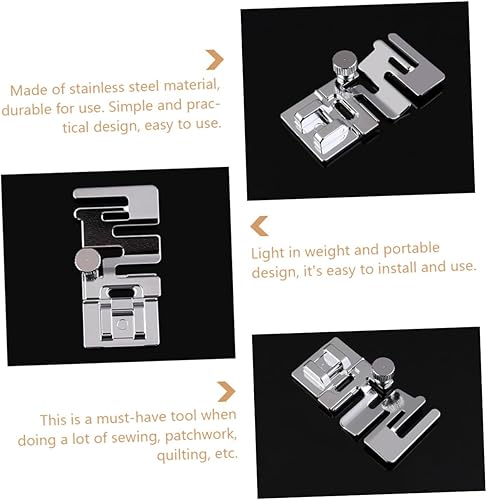 Made of stainless steel material, durable for use. Simple and practical design, easy to use.

Light in weight and portable design, it's easy to install and use.

This is a must-have tool when doing a lot of sewing, patchwork, quilting, etc.