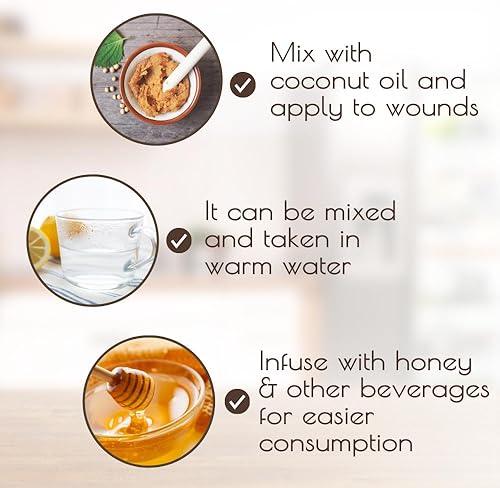 Mix with coconut oil and apply to wounds

It can be mixed and taken in warm water

Infuse with honey & other beverages for easier consumption