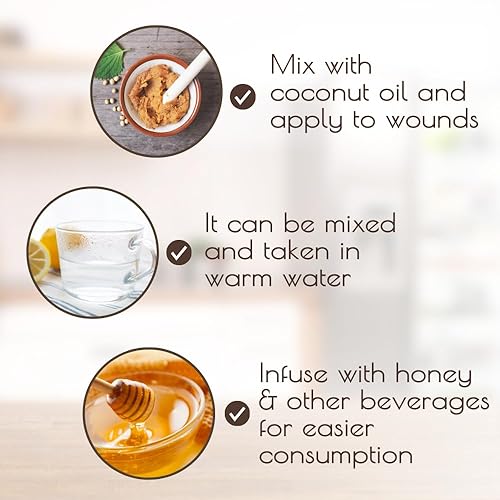 Mix with coconut oil and apply to wounds

It can be mixed and taken in warm water

Infuse with honey & other beverages for easier consumption