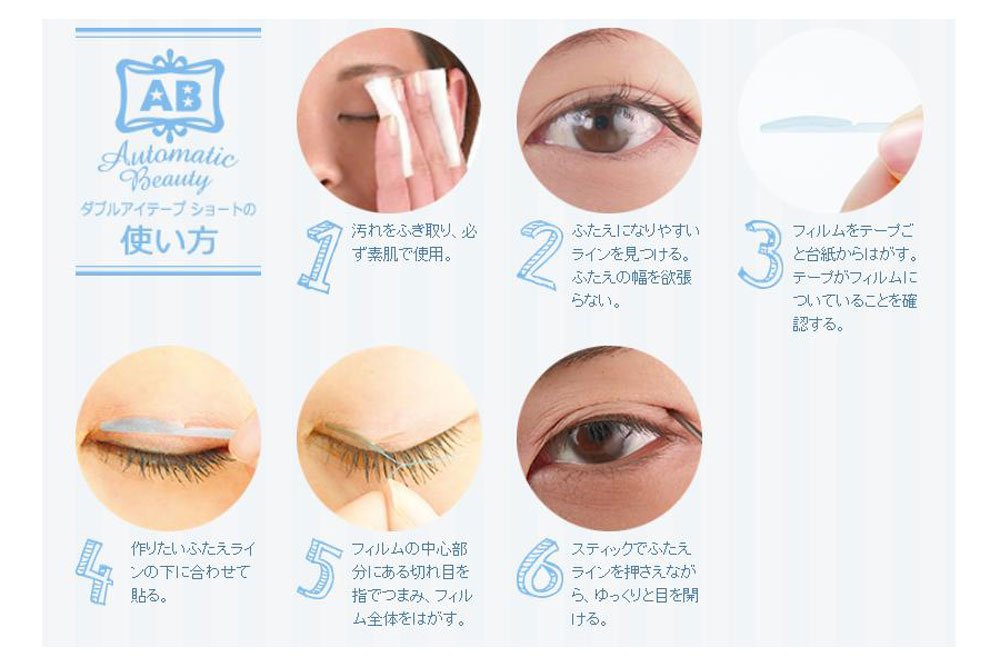 AB
Automatic Beauty
ダブルアイテープ ショートの
使い方

1 汚れをふき取り、必ず素肌で使用。

2 ふたえになりやすいラインを見つける。ふたえの幅を欲張らない。

3 フィルムをテープごと台紙からはがす。テープがフィルムについていることを確認する。

4 作りたいふたえラインの下に合わせて貼る。

5 フィルムの中心部分にある切れ目を指でつまみ、フィルム全体をはがす。

6 スティックでふたえラインを押さえながら、ゆっくりと目を開ける。