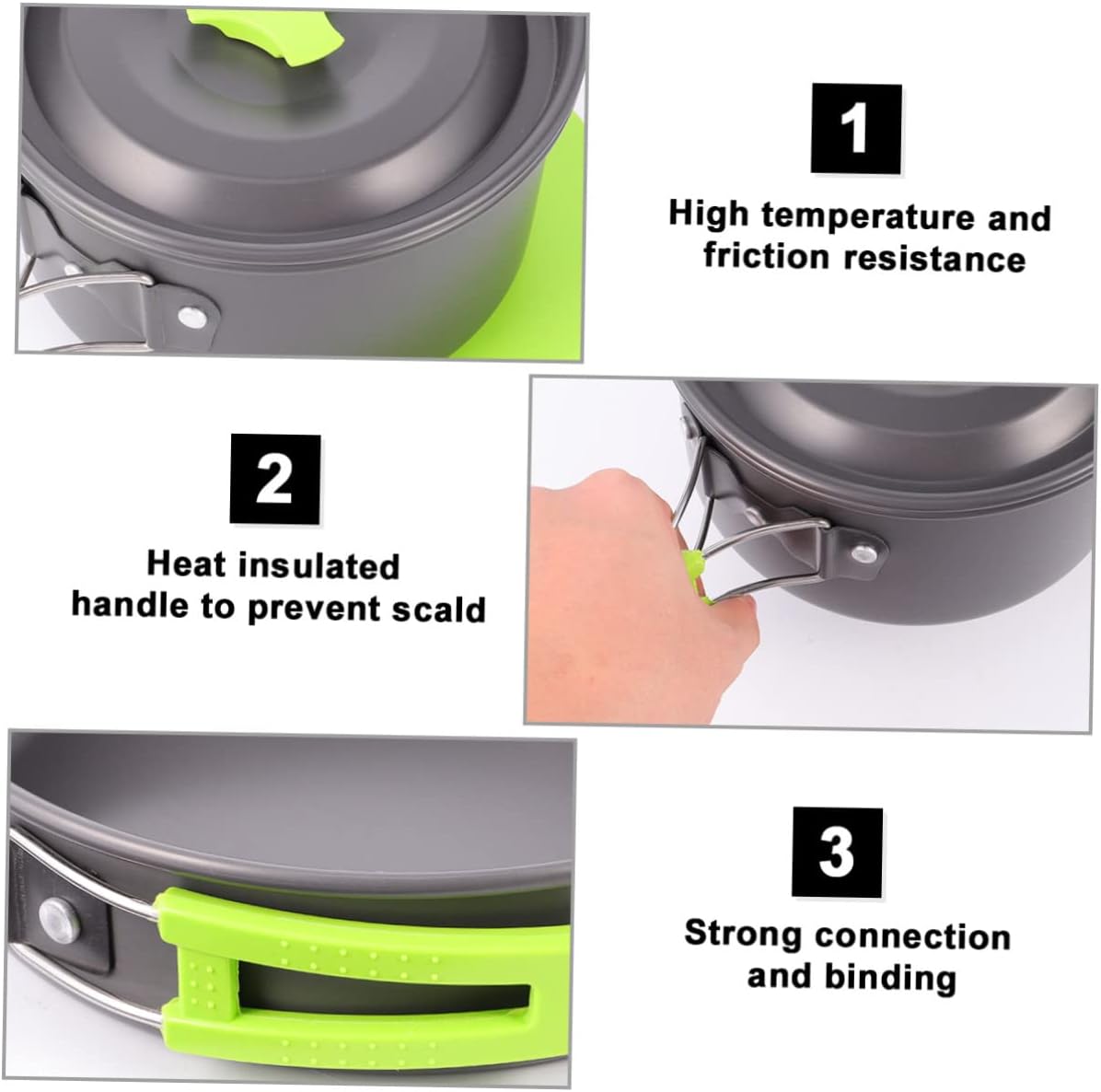 1

High temperature and friction resistance

2

Heat insulated handle to prevent scald

3

Strong connection and binding