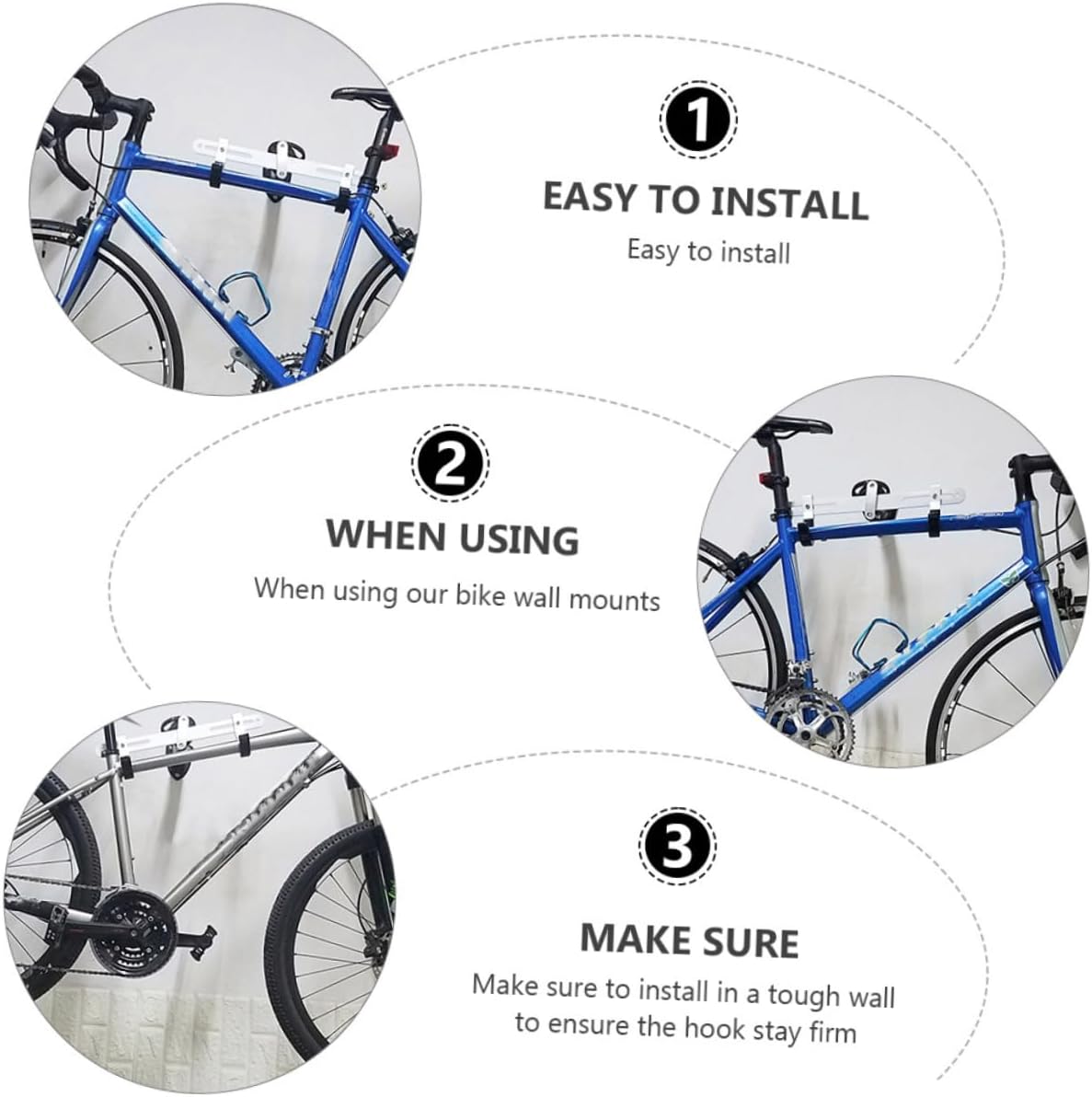 1

EASY TO INSTALL

Easy to install

2

WHEN USING

When using our bike wall mounts

3

MAKE SURE

Make sure to install in a tough wall to ensure the hook stay firm