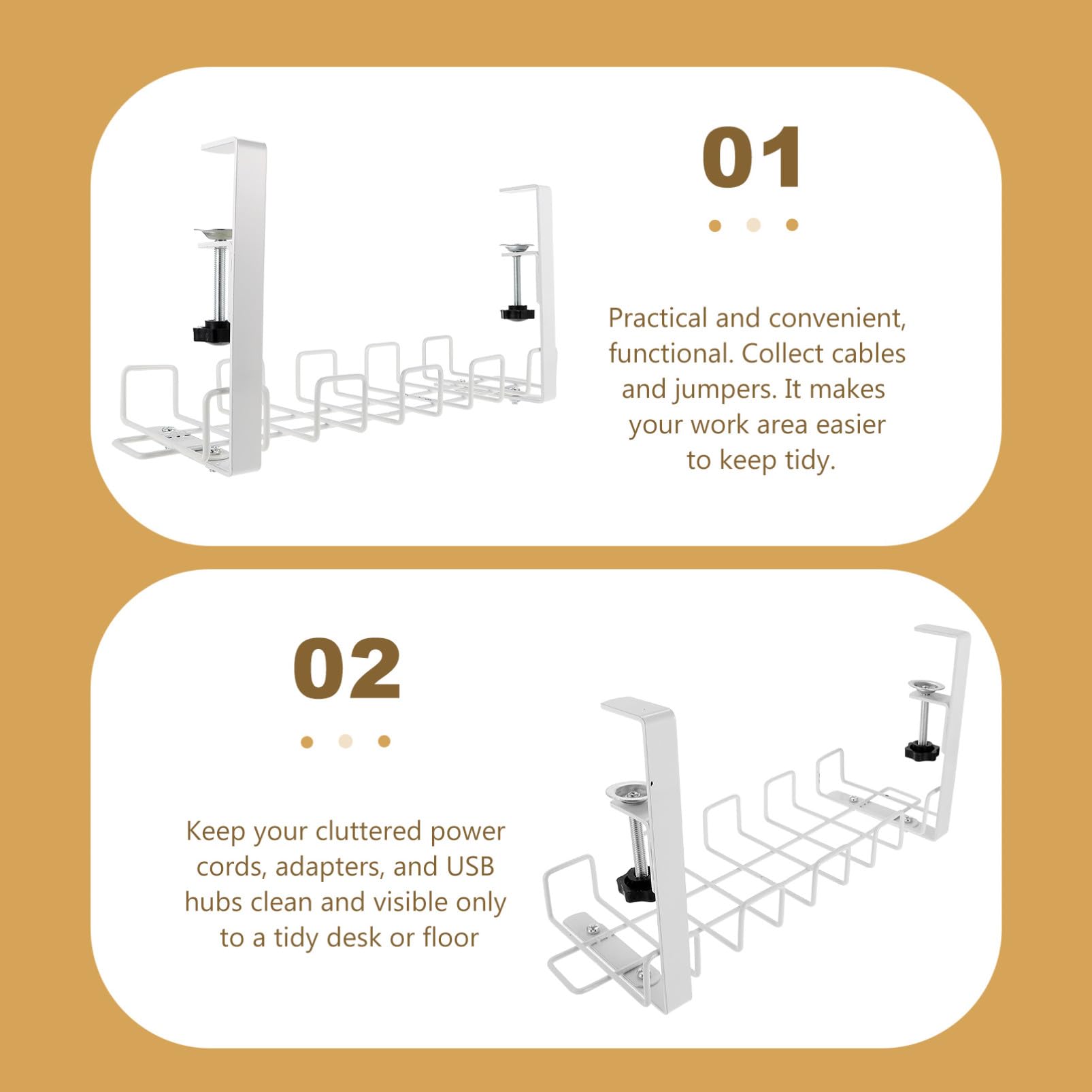 01

Practical and convenient, functional. Collect cables and jumpers. It makes your work area easier to keep tidy.

02

Keep your cluttered power cords, adapters, and USB hubs clean and visible only to a tidy desk or floor