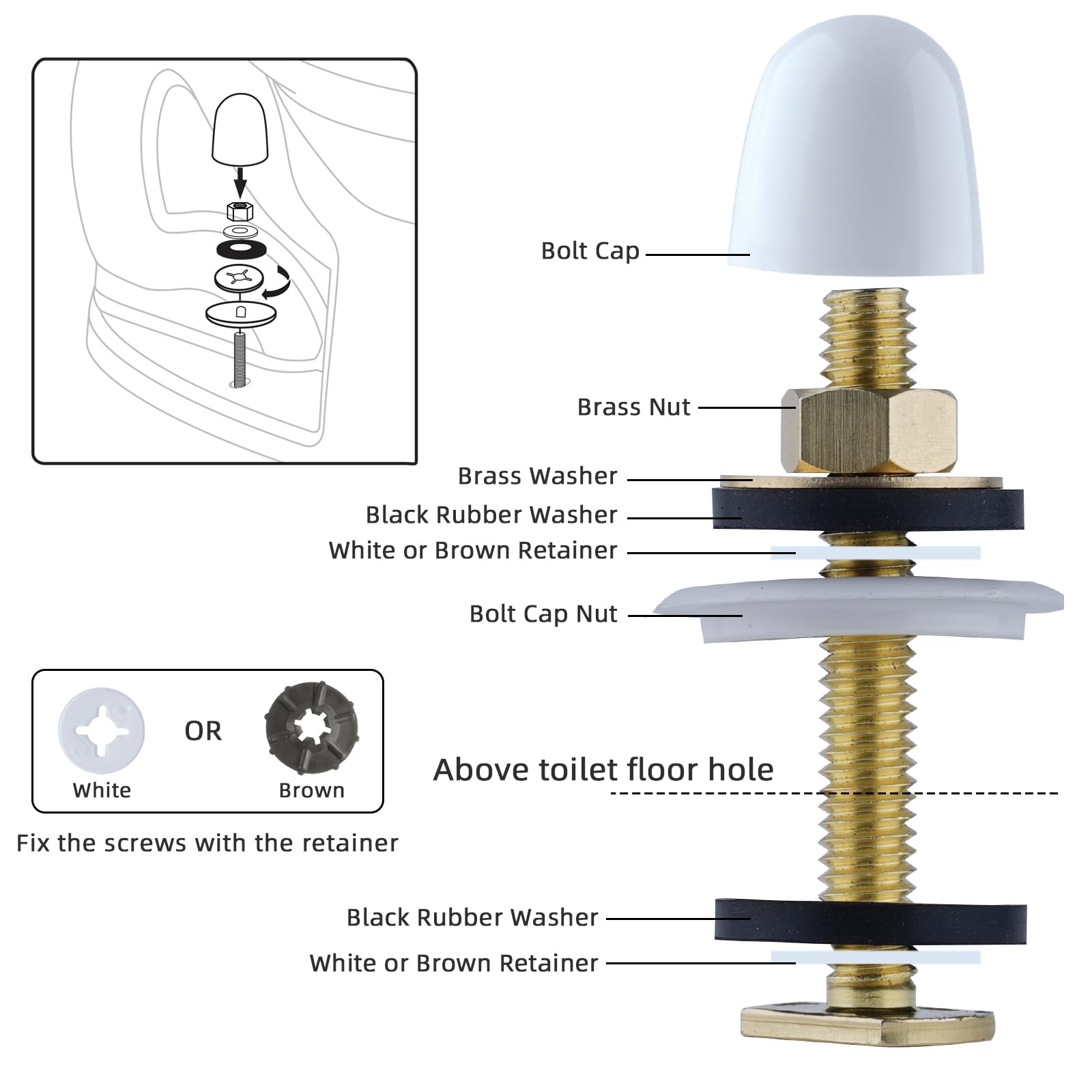 Bolt Cap

Brass Nut

Brass Washer

Black Rubber Washer

White or Brown Retainer

Bolt Cap Nut

White

OR

Brown

Fix the screws with the retainer

Above toilet floor hole

Black Rubber Washer

White or Brown Retainer