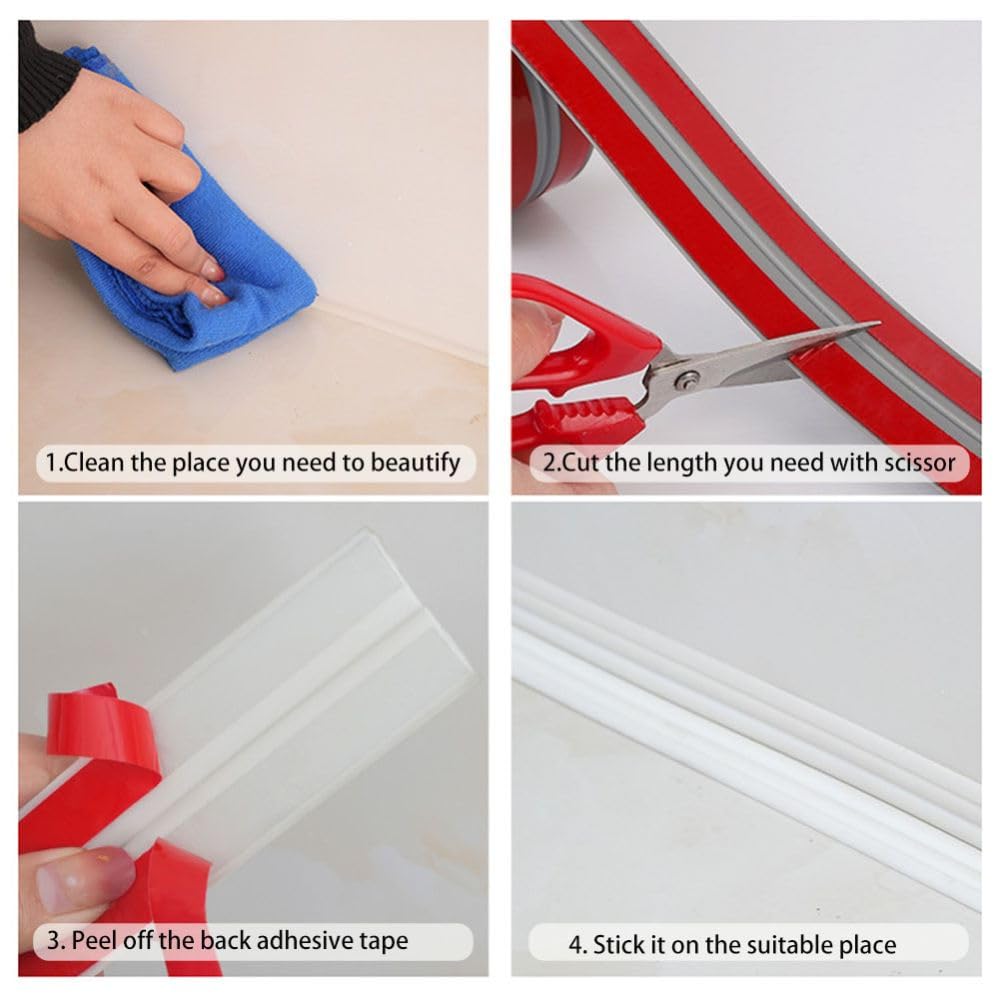 1.Clean the place you need to beautify

2.Cut the length you need with scissor

3. Peel off the back adhesive tape

4. Stick it on the suitable place