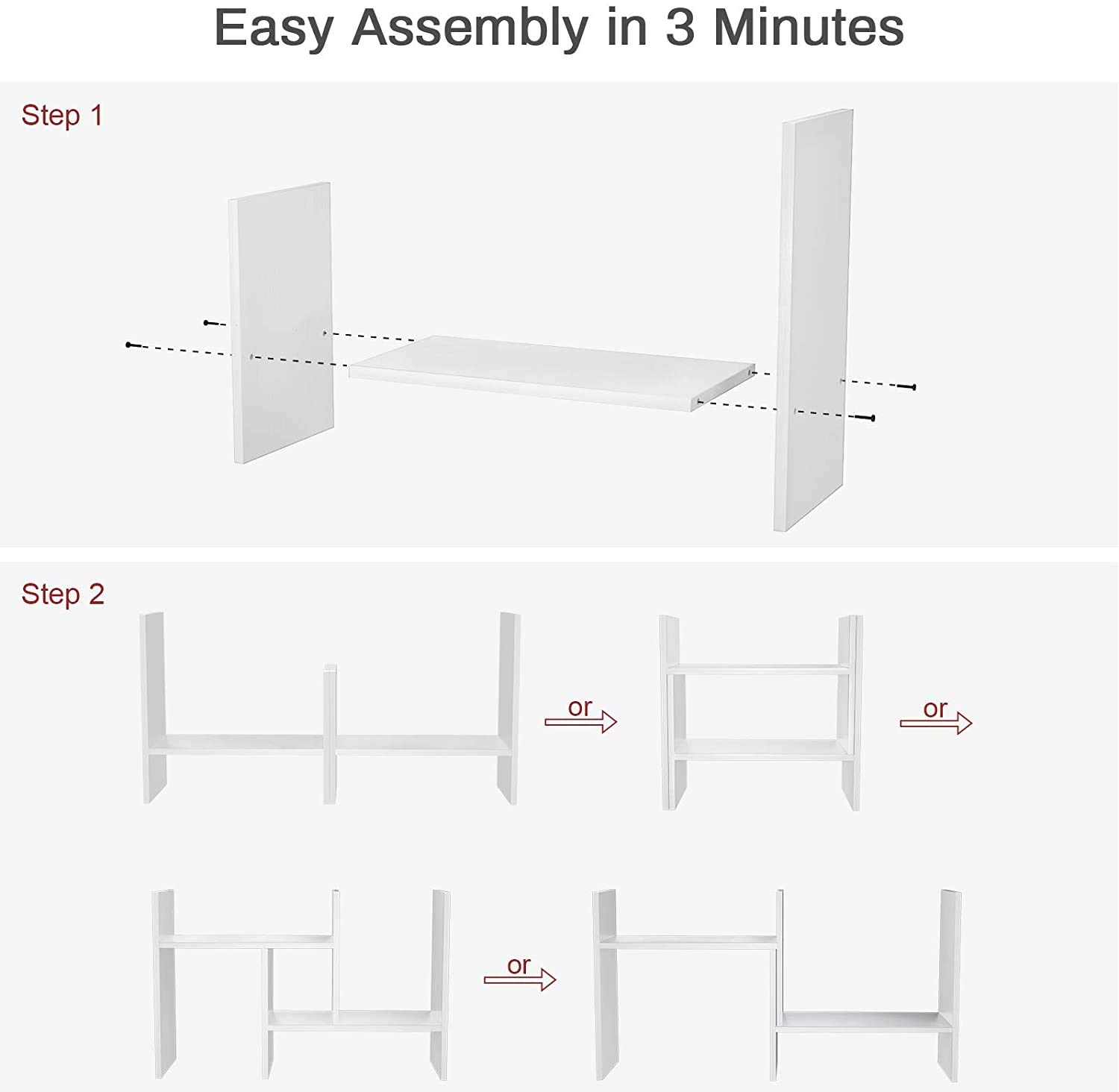 Easy Assembly in 3 Minutes

Step 1

Step 2

or

or

or