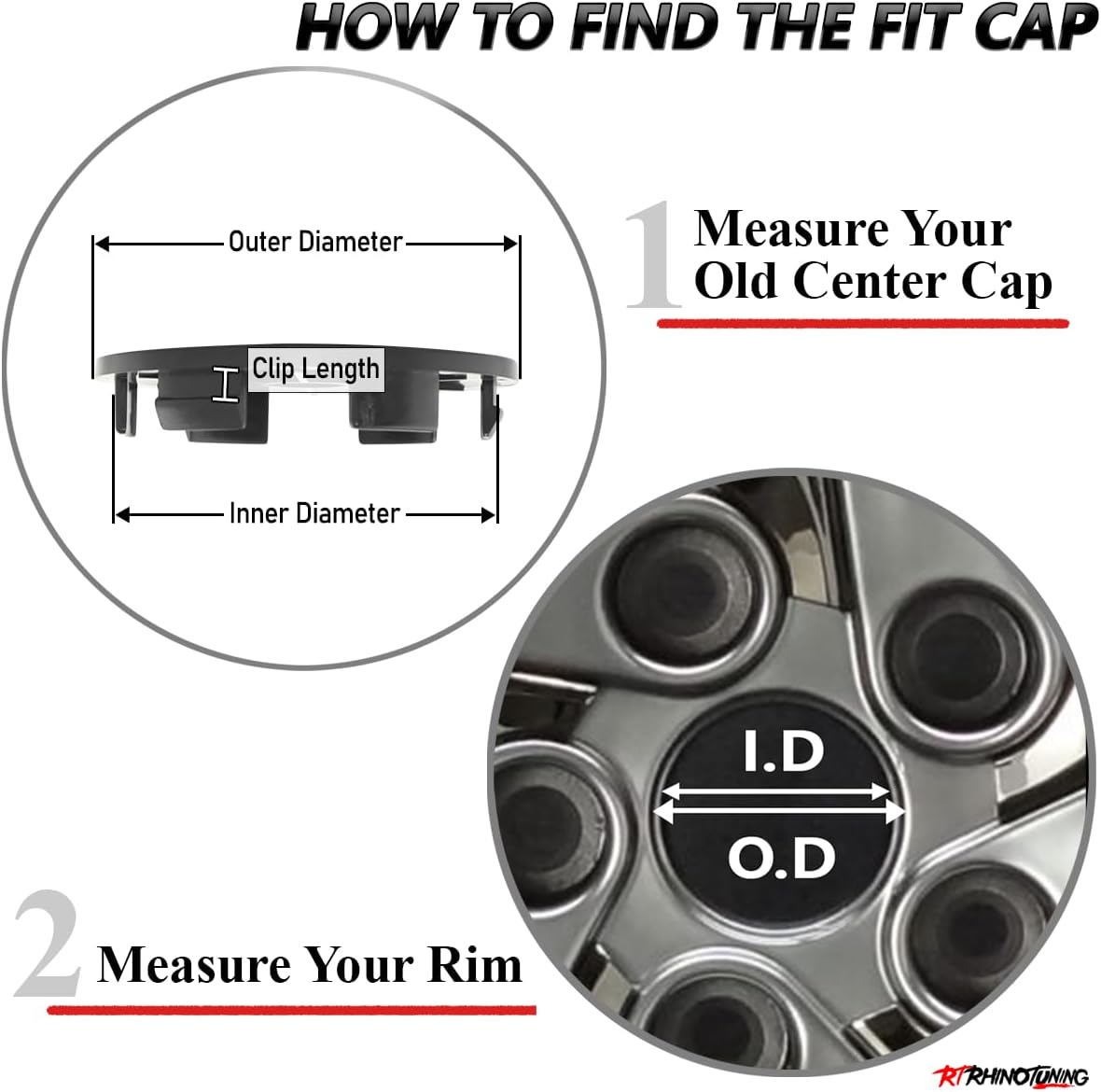 HOW TO FIND THE FIT CAP

Outer Diameter

Clip Length

Inner Diameter

1 Measure Your Old Center Cap

I.D

O.D

2 Measure Your Rim

RT RHINOTUNING