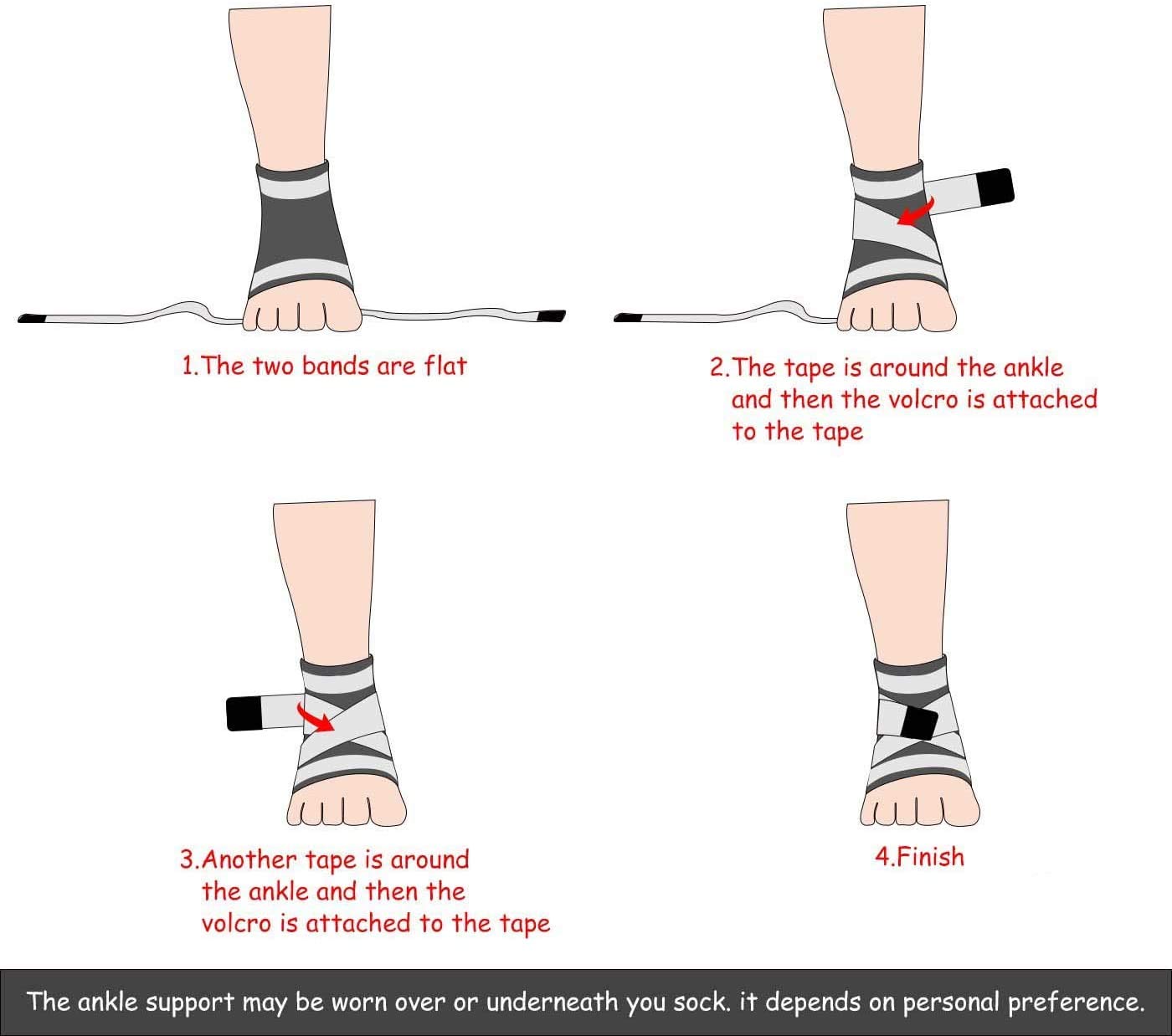 1.The two bands are flat

2.The tape is around the ankle and then the volcro is attached to the tape

3.Another tape is around the ankle and then the volcro is attached to the tape

4.Finish

The ankle support may be worn over or underneath you sock. it depends on personal preference.