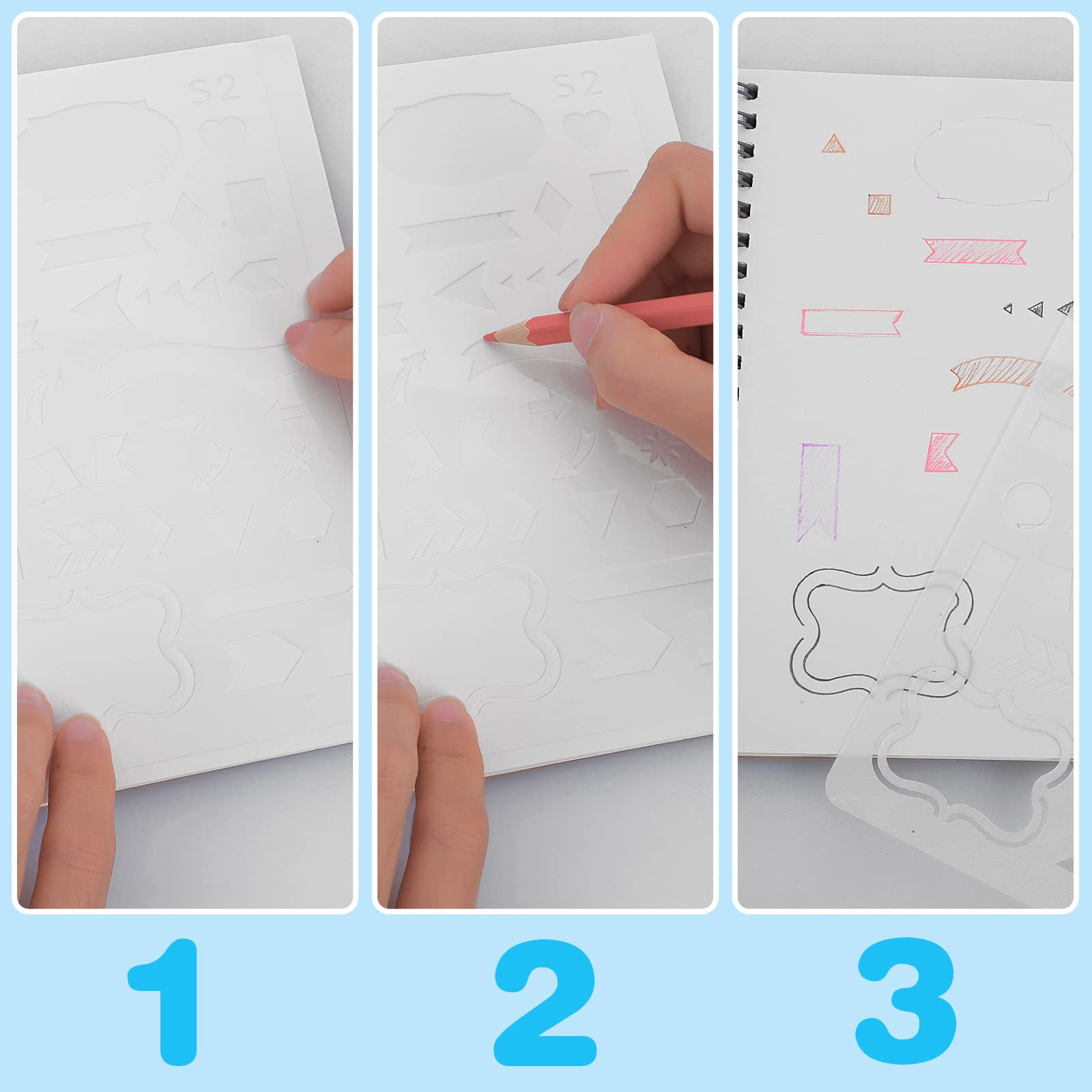 S2

S2

1

2

3