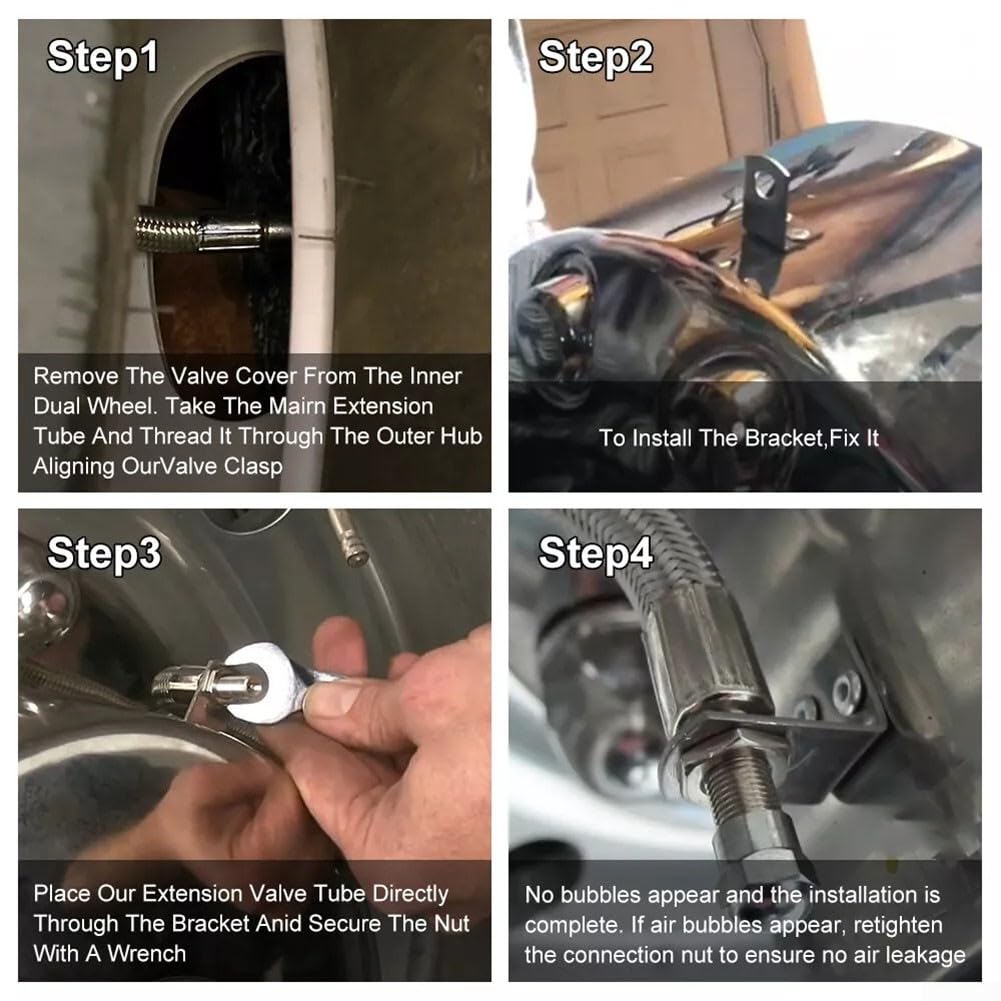 Step1

Remove The Valve Cover From The Inner Dual Wheel. Take The Mairn Extension Tube And Thread It Through The Outer Hub Aligning OurValve Clasp

Step2

To Install The Bracket,Fix It

Step3

Place Our Extension Valve Tube Directly Through The Bracket Anid Secure The Nut With A Wrench

Step4

No bubbles appear and the installation is complete. If air bubbles appear, retighten the connection nut to ensure no air leakage