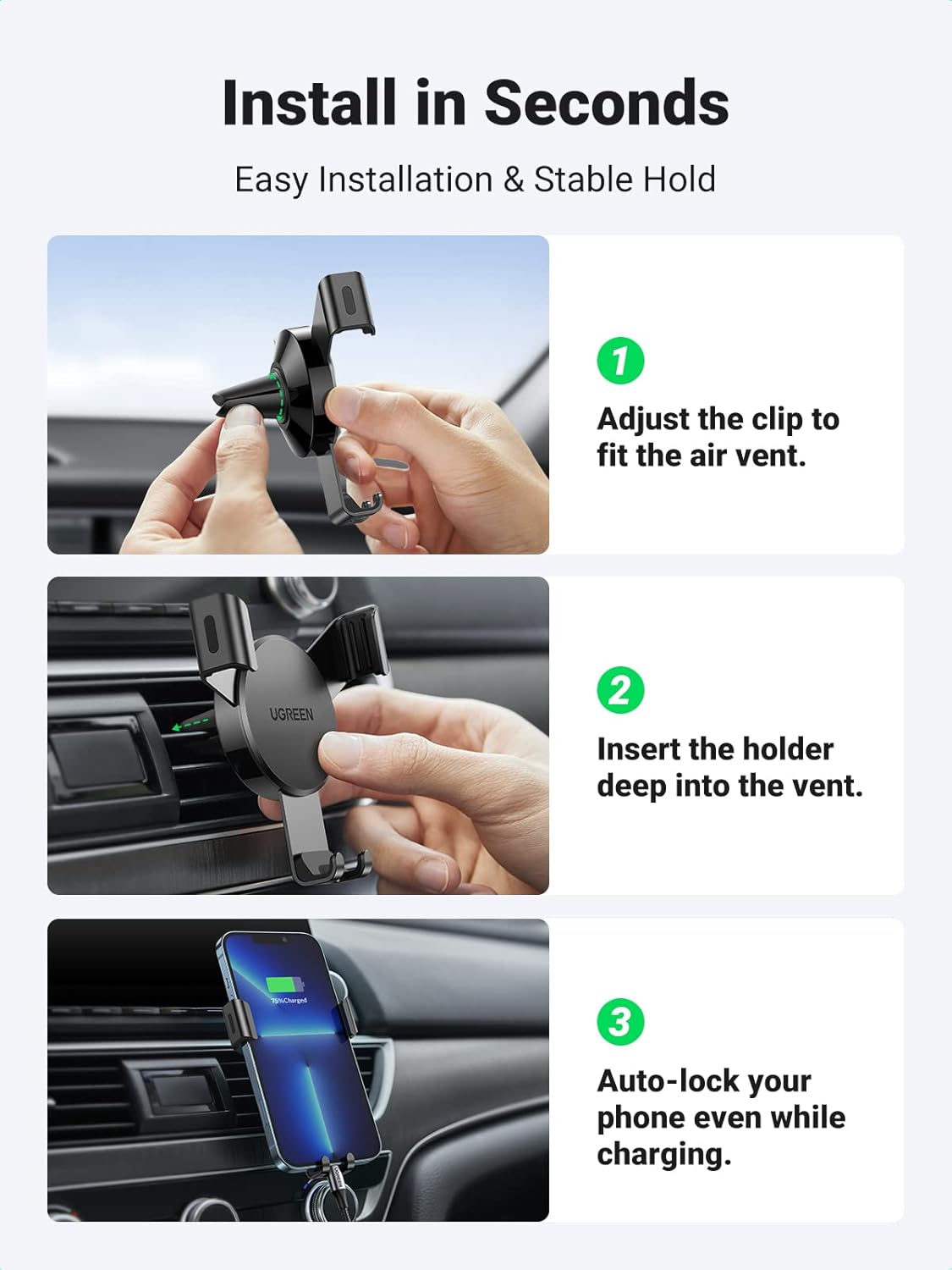 Install in Seconds

Easy Installation & Stable Hold

1

Adjust the clip to fit the air vent.

UGREEN

2

Insert the holder deep into the vent.

75%Charged

3

Auto-lock your phone even while charging.