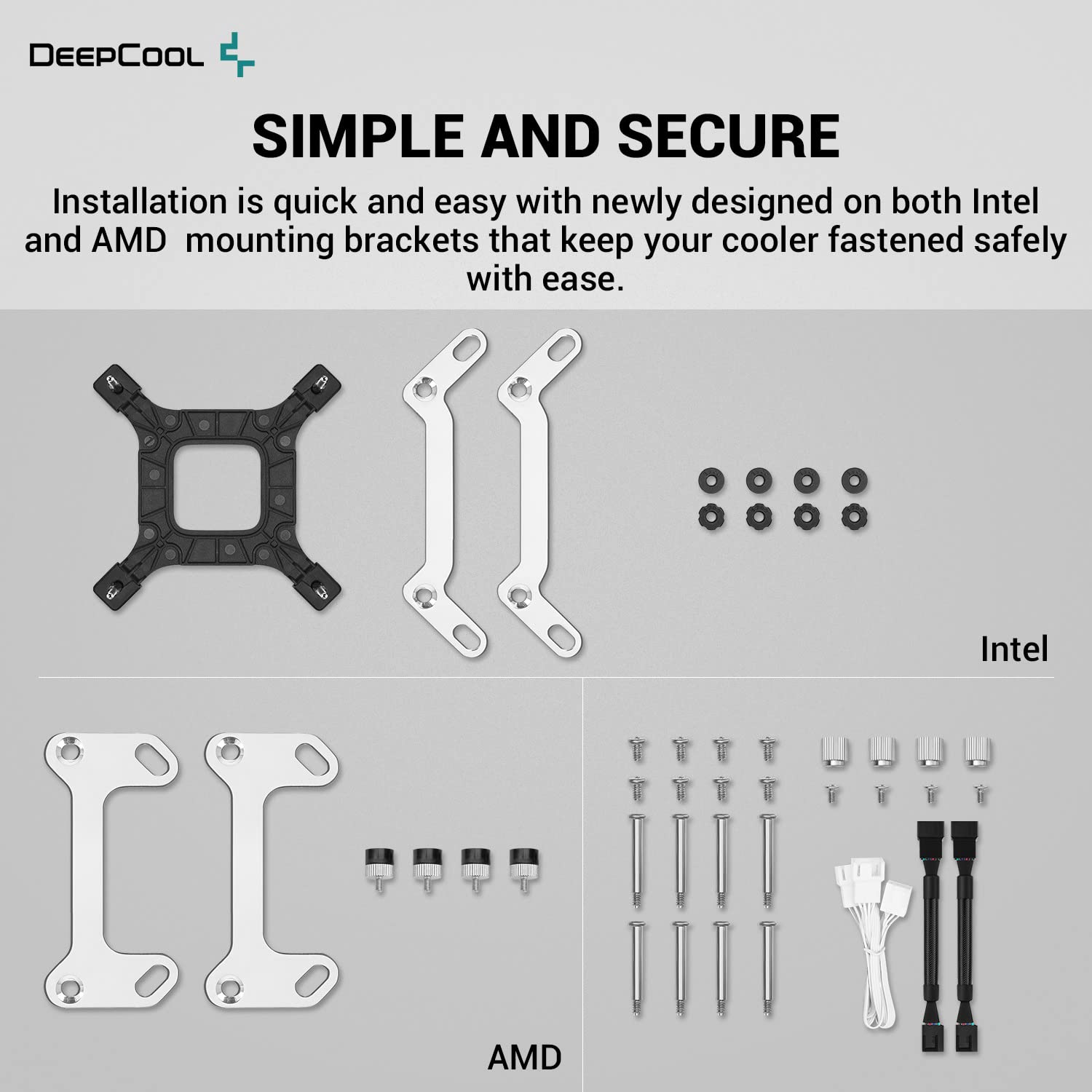 DEEPCOOL

SIMPLE AND SECURE

Installation is quick and easy with newly designed on both Intel and AMD mounting brackets that keep your cooler fastened safely with ease.

Intel

AMD