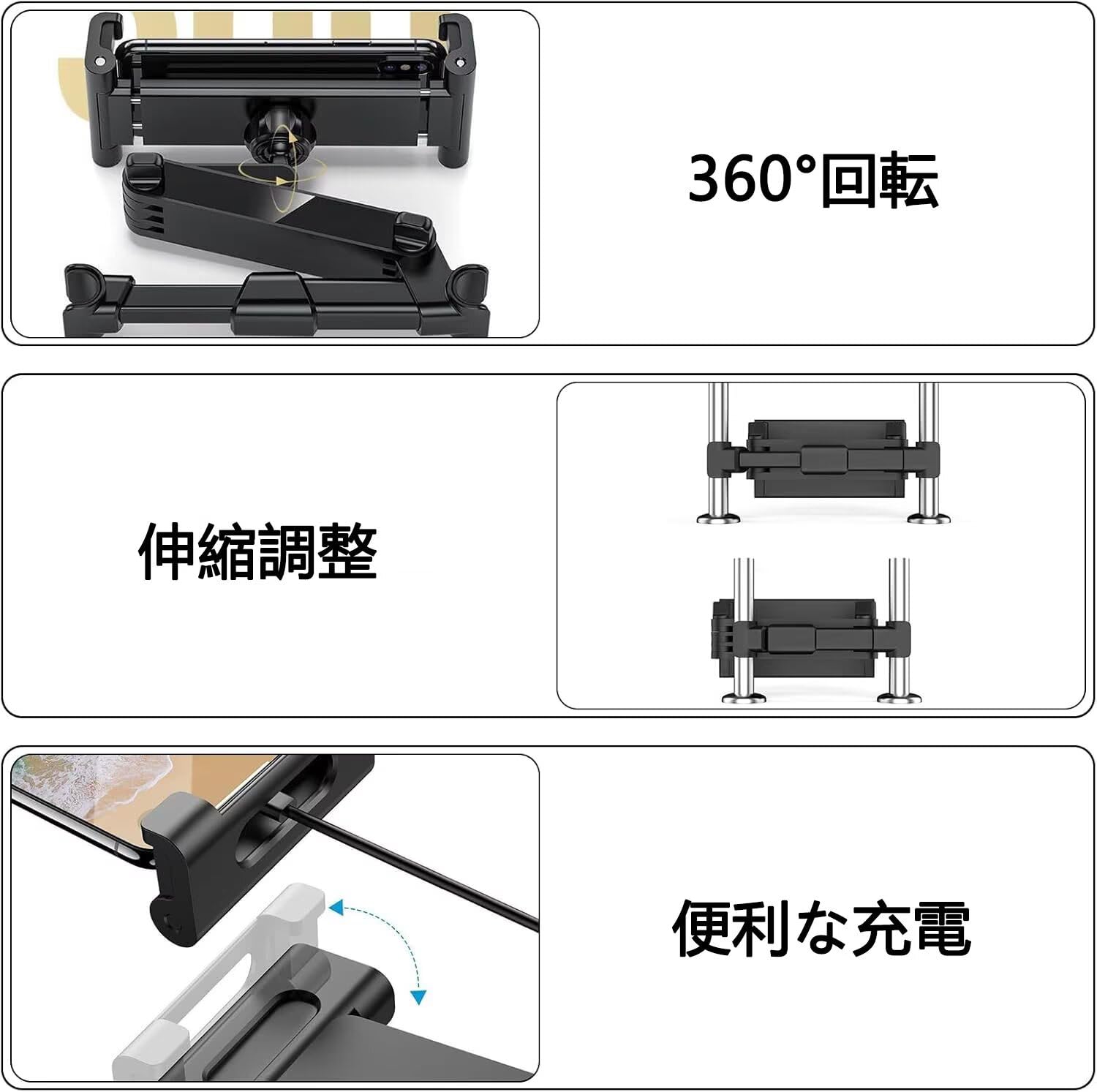 360°回転

伸縮調整

便利な充電