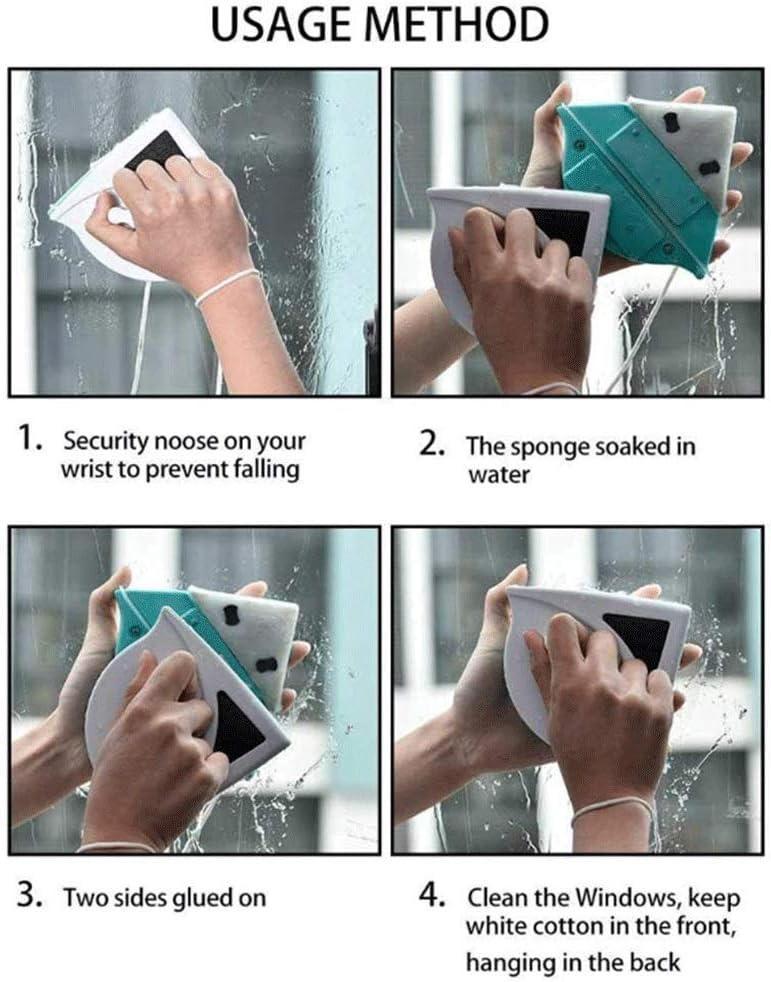 USAGE METHOD

1. Security noose on your wrist to prevent falling

2. The sponge soaked in water

3. Two sides glued on

4. Clean the Windows, keep white cotton in the front, hanging in the back