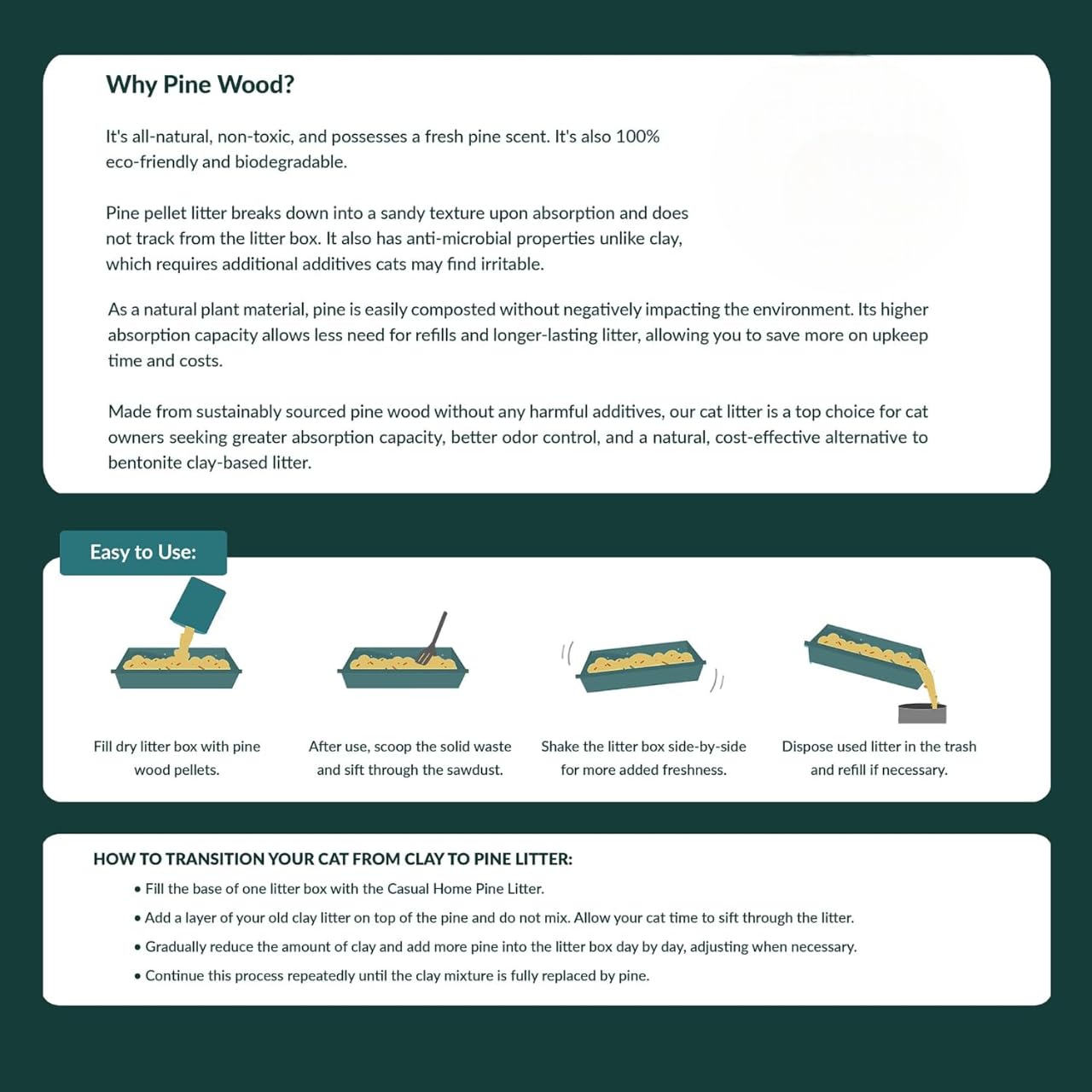 Why Pine Wood?

It's all-natural, non-toxic, and possesses a fresh pine scent. It's also 100% eco-friendly and biodegradable.

Pine pellet litter breaks down into a sandy texture upon absorption and does not track from the litter box. It also has anti-microbial properties unlike clay, which requires additional additives cats may find irritable.

As a natural plant material, pine is easily composted without negatively impacting the environment. Its higher absorption capacity allows less need for refills and longer-lasting litter, allowing you to save more on upkeep time and costs.

Made from sustainably sourced pine wood without any harmful additives, our cat litter is a top choice for cat owners seeking greater absorption capacity, better odor control, and a natural, cost-effective alternative to bentonite clay-based litter.

Easy to Use:

Fill dry litter box with pine wood pellets.

After use, scoop the solid waste and sift through the sawdust.

Shake the litter box side-by-side for more added freshness.

Dispose used litter in the trash and refill if necessary.

HOW TO TRANSITION YOUR CAT FROM CLAY TO PINE LITTER:
• Fill the base of one litter box with the Casual Home Pine Litter.
• Add a layer of your old clay litter on top of the pine and do not mix. Allow your cat time to sift through the litter.
• Gradually reduce the amount of clay and add more pine into the litter box day by day, adjusting when necessary.
• Continue this process repeatedly until the clay mixture is fully replaced by pine.