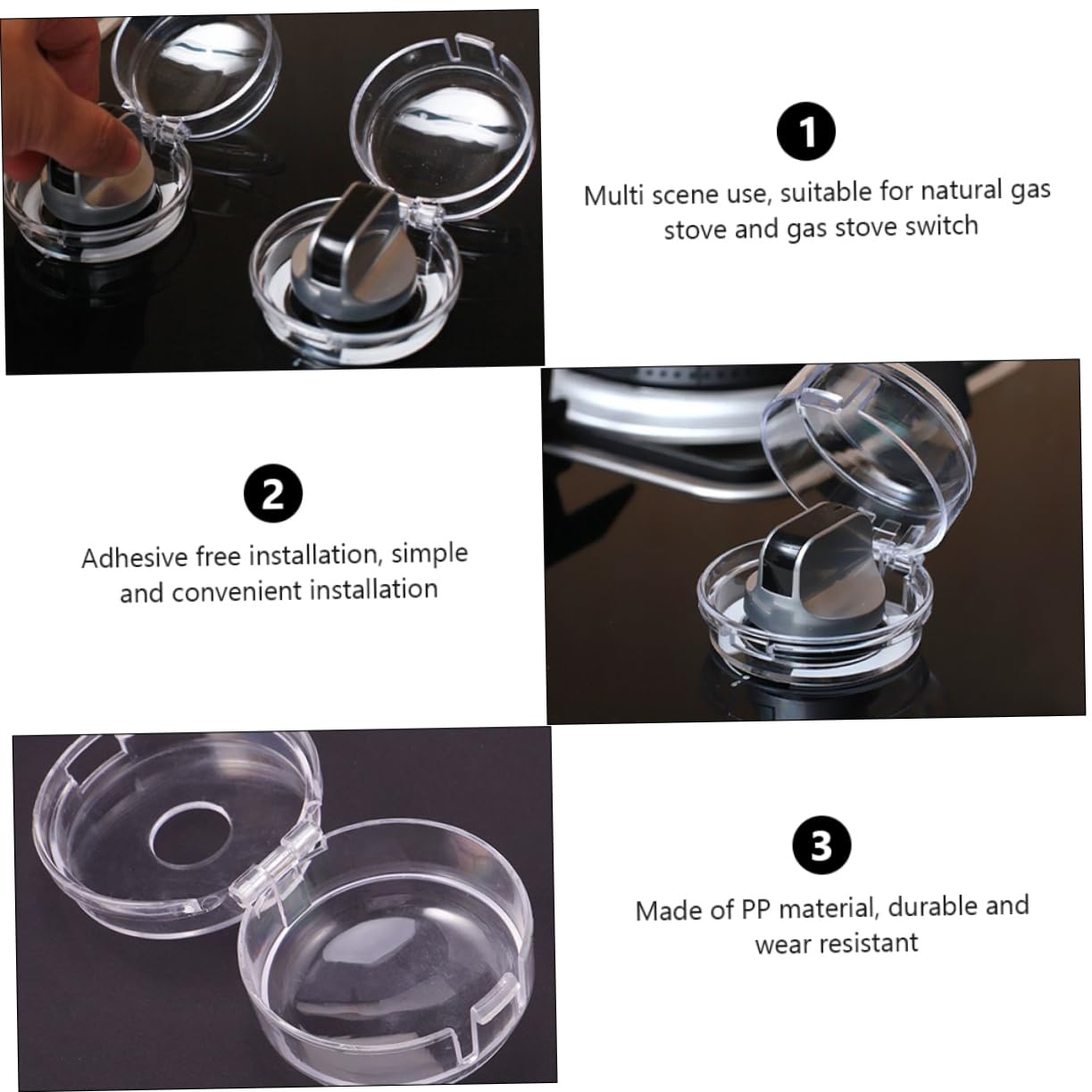 1

Multi scene use, suitable for natural gas stove and gas stove switch

2

Adhesive free installation, simple and convenient installation

3

Made of PP material, durable and wear resistant