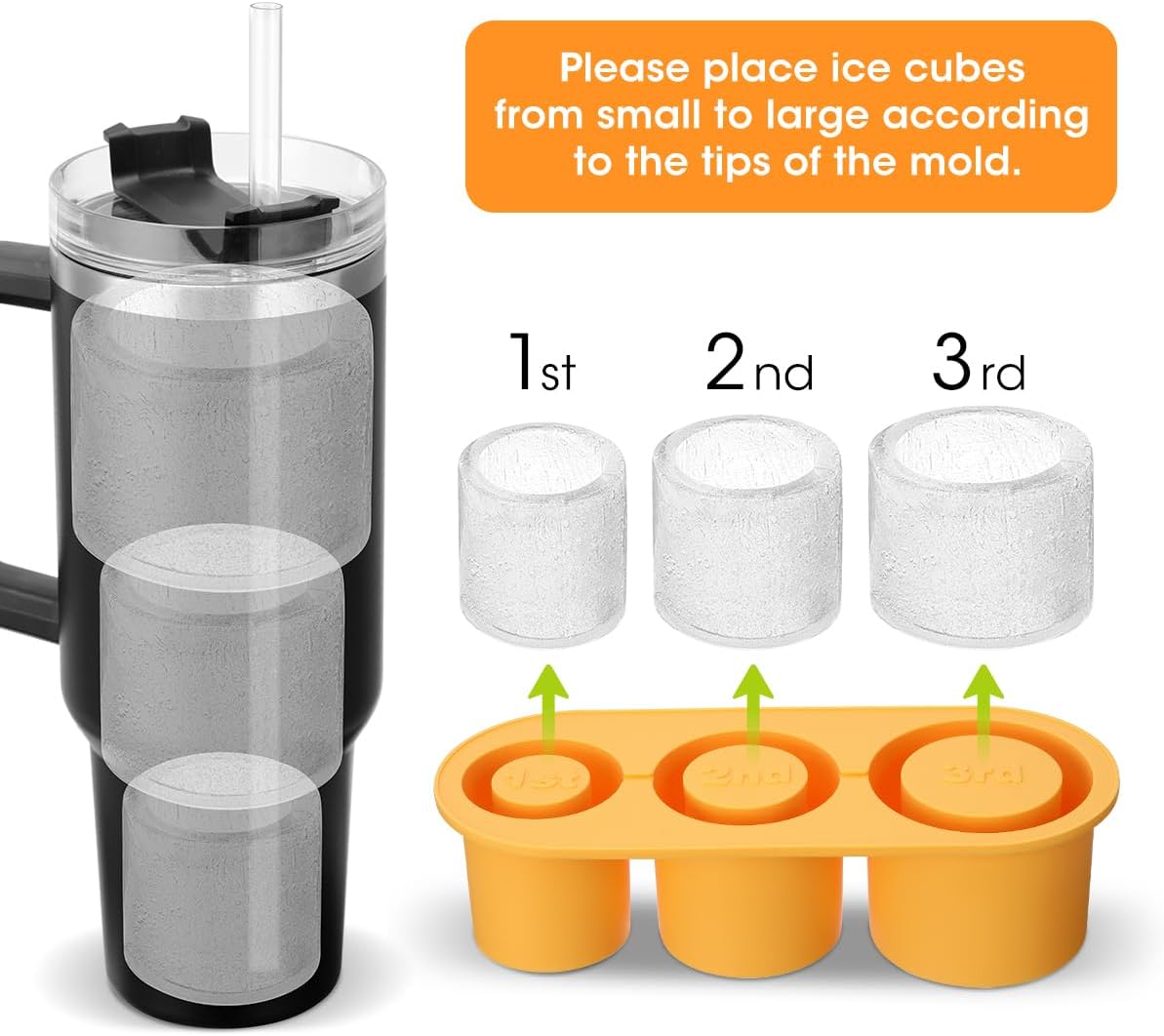 Please place ice cubes from small to large according to the tips of the mold.

1st 2nd 3rd

1st 2nd 3rd