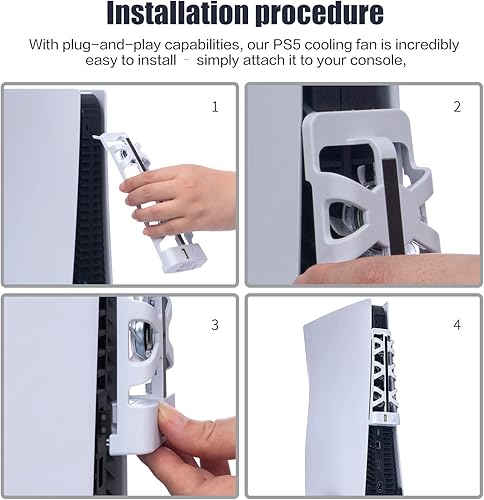 Installation procedure

With plug-and-play capabilities, our PS5 cooling fan is incredibly easy to install - simply attach it to your console,

1

2

3

4