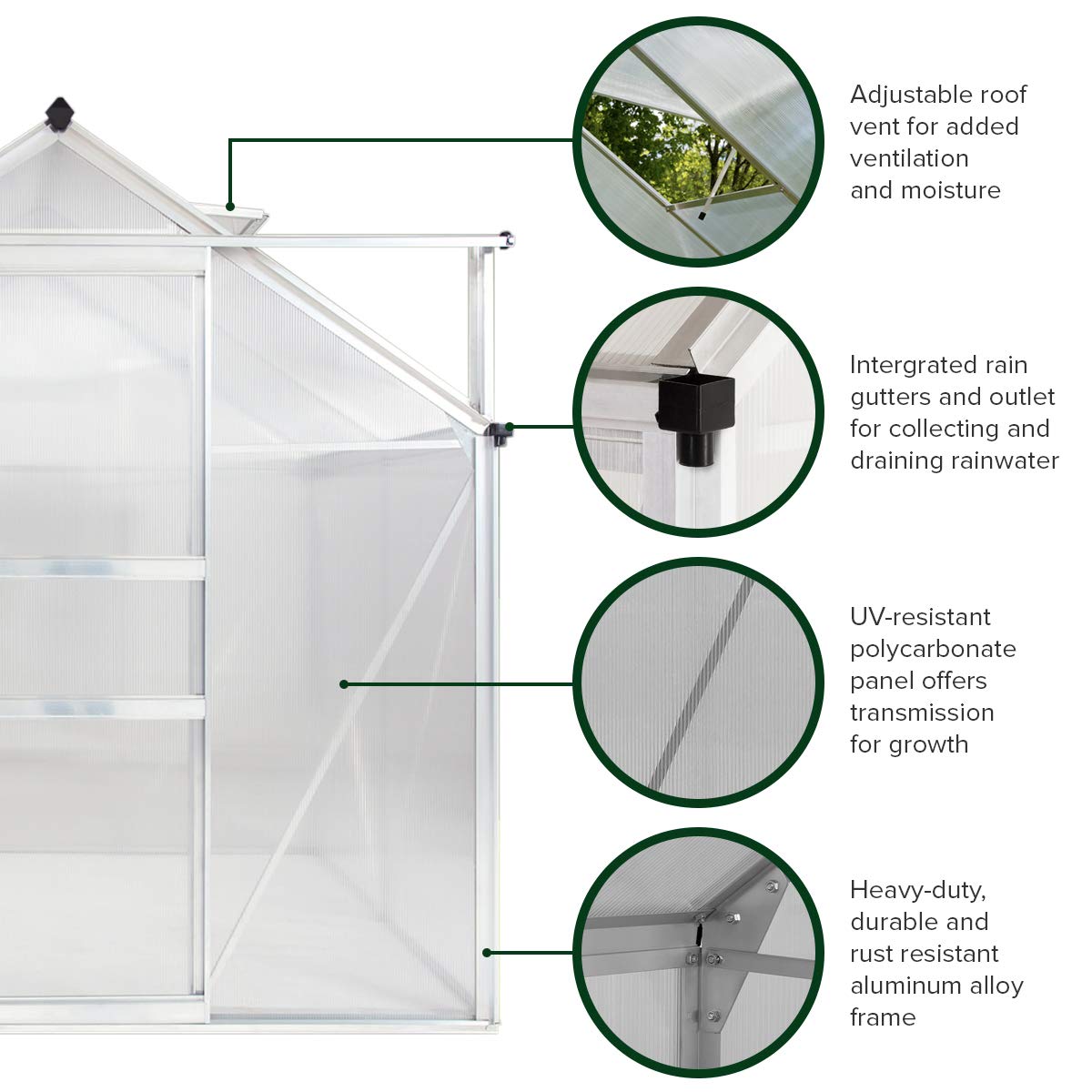 Adjustable roof vent for added ventilation and moisture

Intergrated rain gutters and outlet for collecting and draining rainwater

UV-resistant polycarbonate panel offers transmission for growth

Heavy-duty, durable and rust resistant aluminum alloy frame