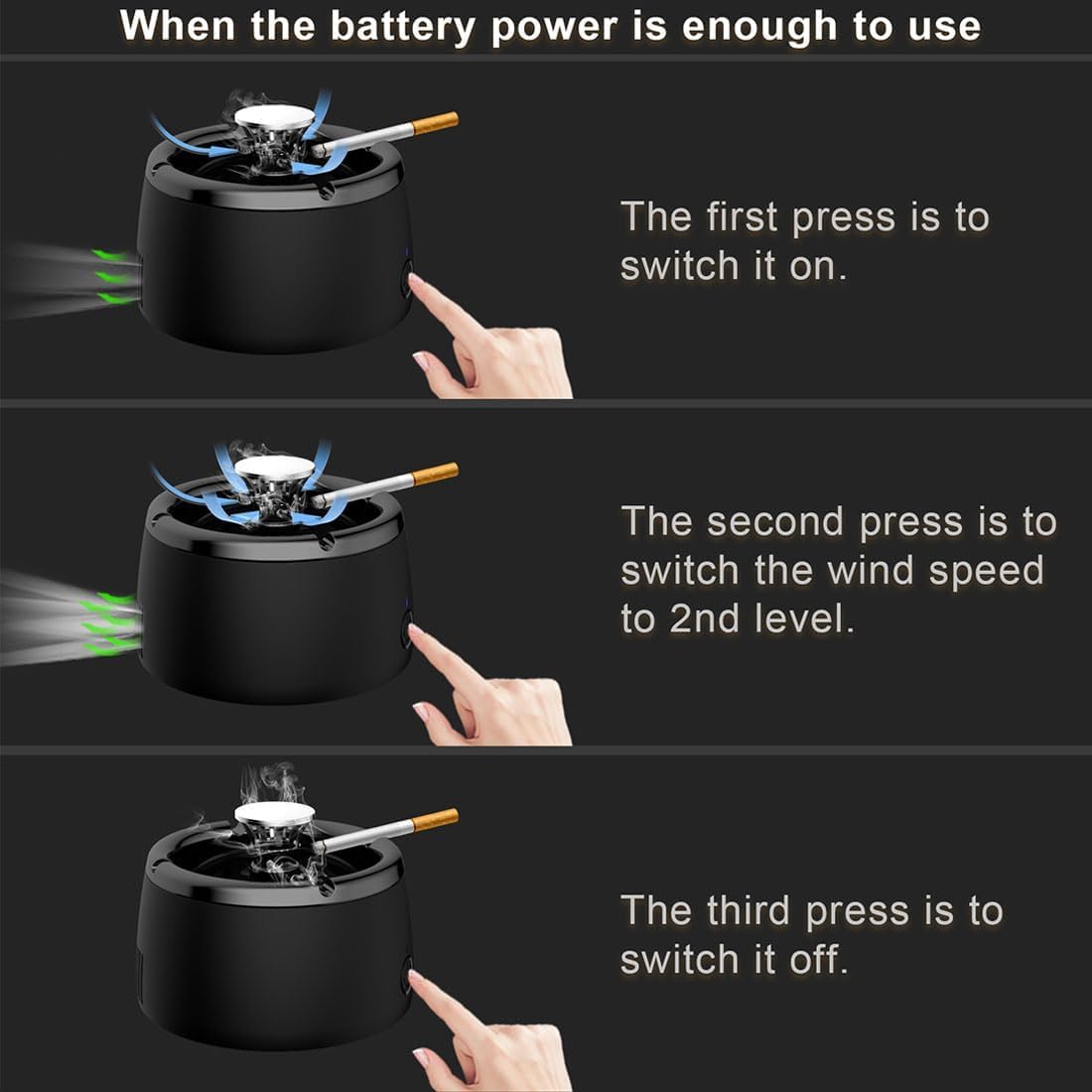 When the battery power is enough to use

The first press is to switch it on.

The second press is to switch the wind speed to 2nd level.

The third press is to switch it off.