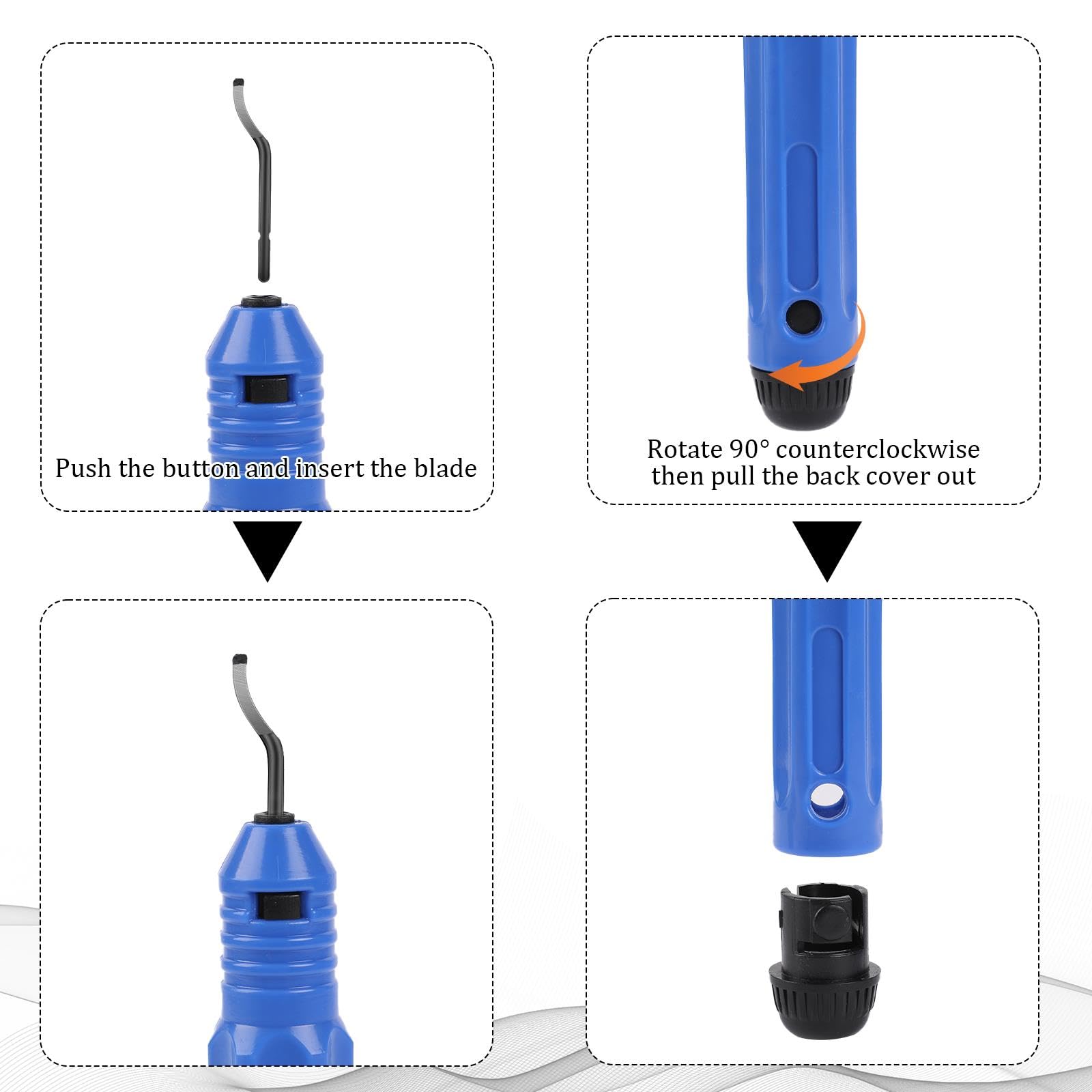 Push the button and insert the blade

Rotate 90° counterclockwise then pull the back cover out