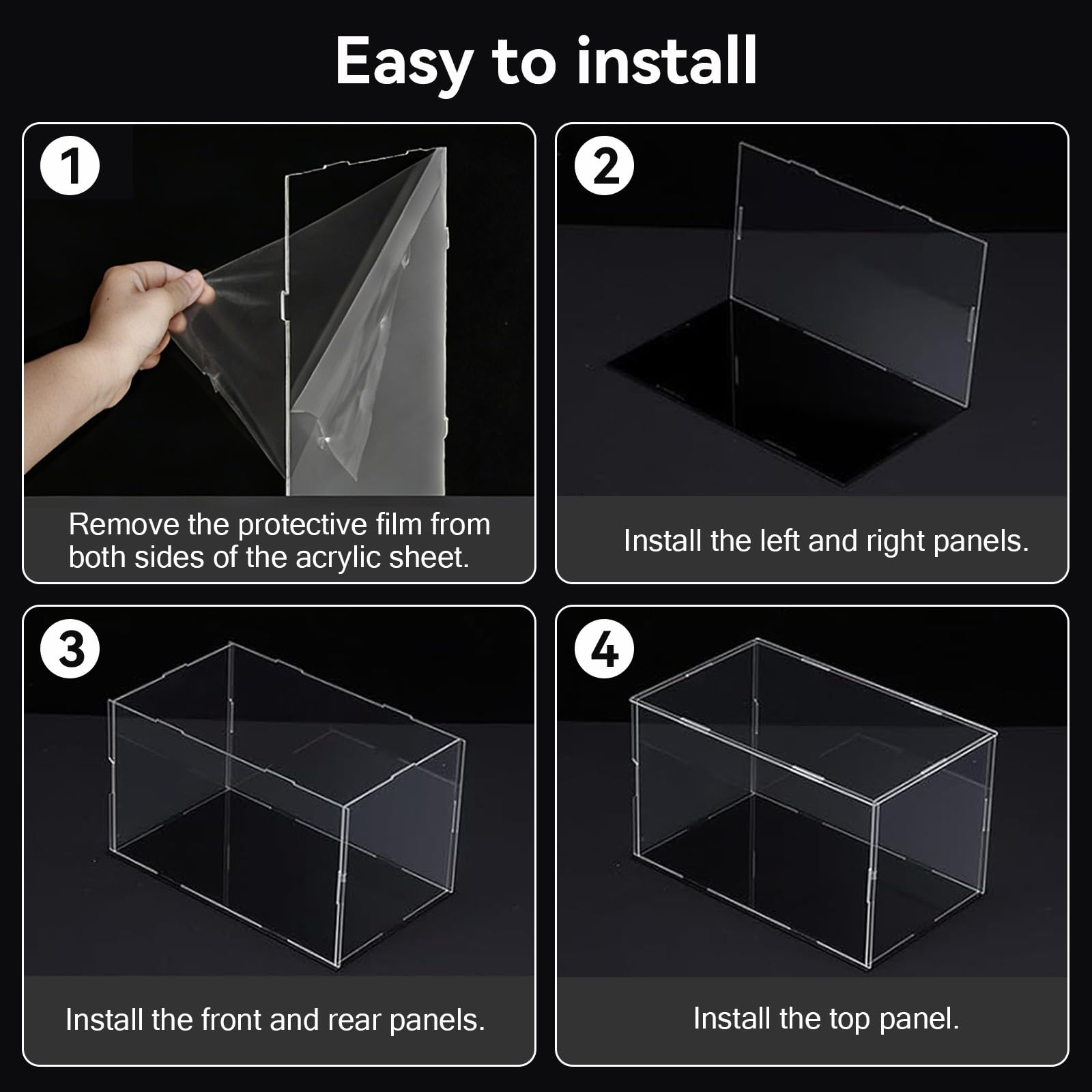 Easy to install

1

Remove the protective film from both sides of the acrylic sheet.

2

Install the left and right panels.

3

Install the front and rear panels.

4

Install the top panel.