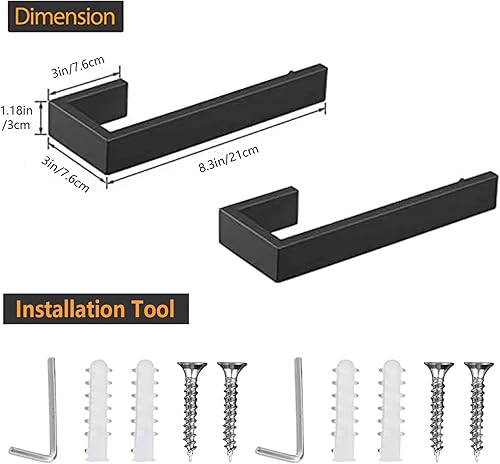 Dimension

3in/7.6cm

1.18in
/3cm

3in/7.6cm

8.3in/21cm

Installation Tool