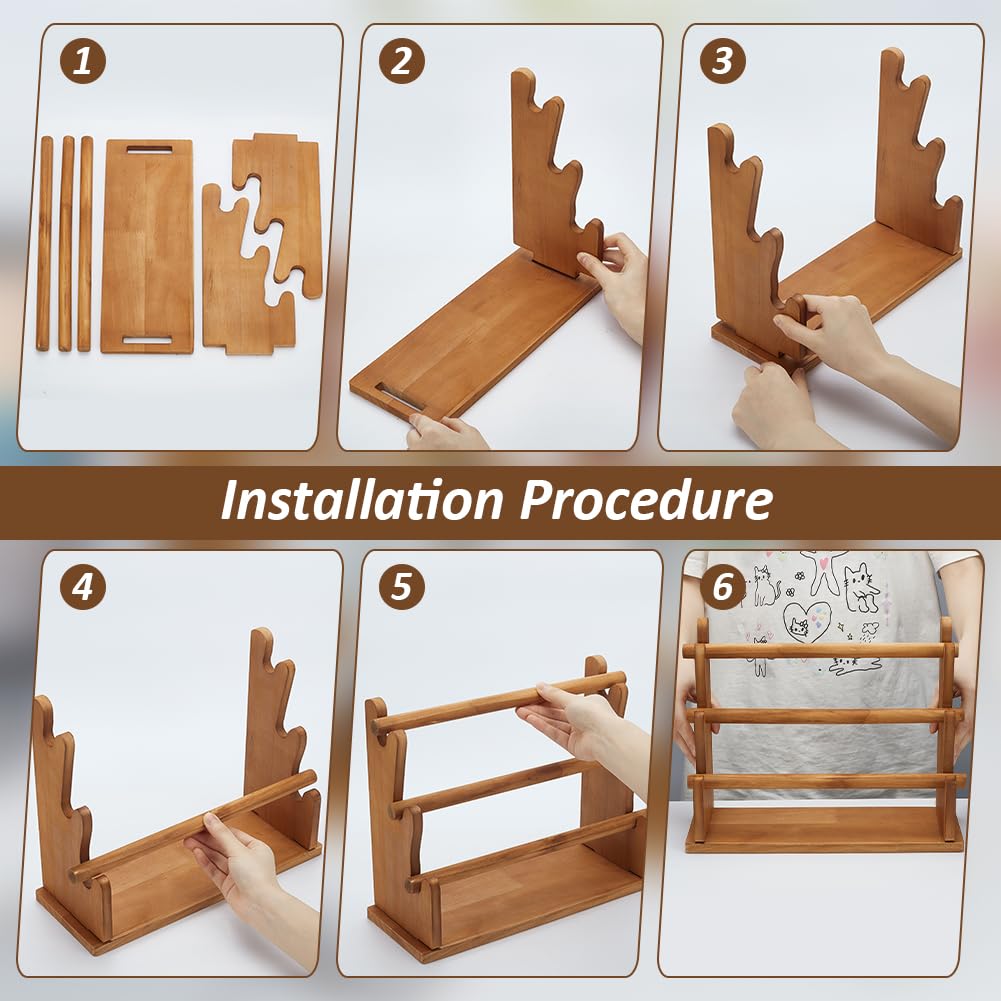 1

2

3

Installation Procedure

4

5

6