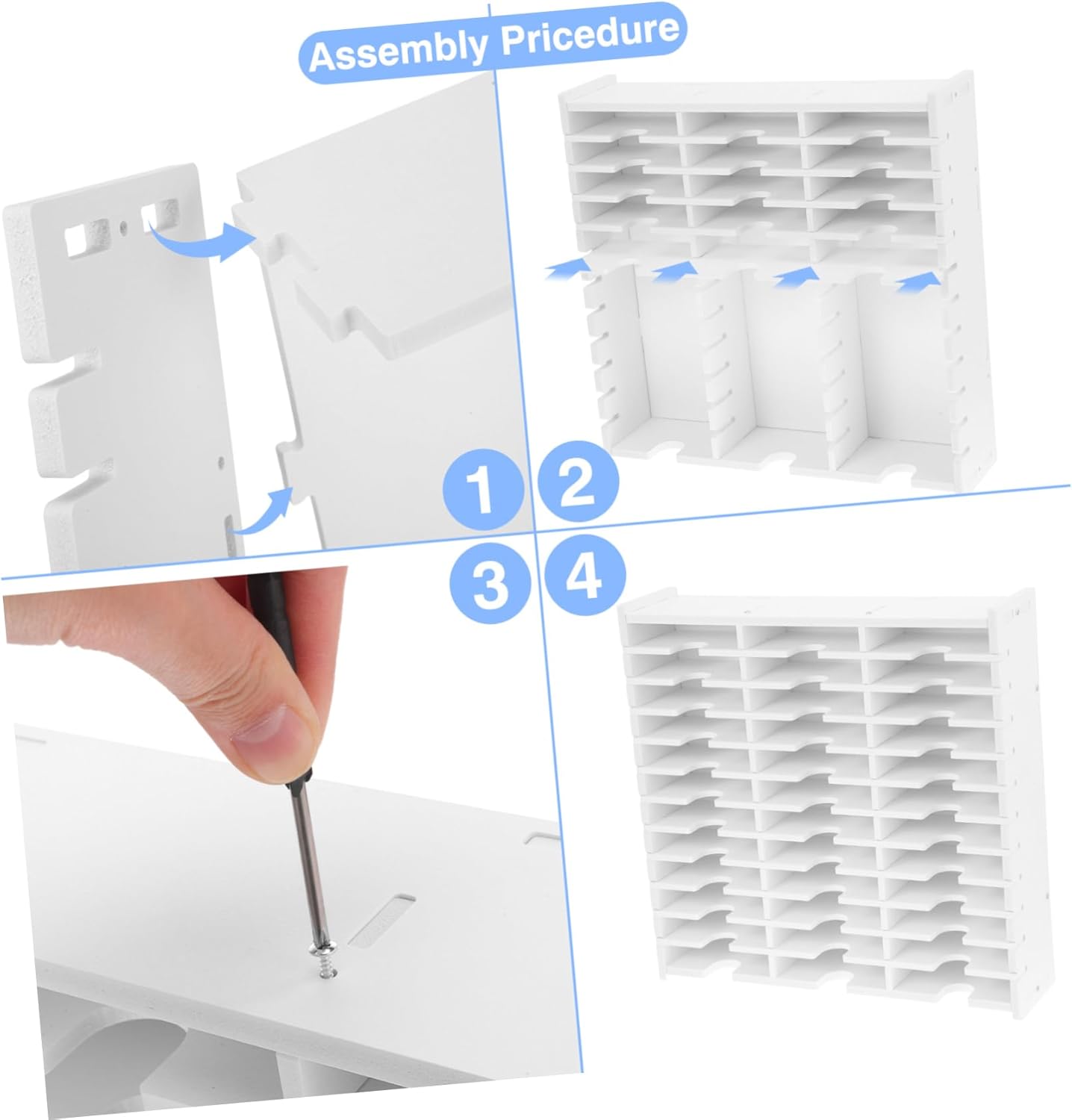 Assembly Pricedure

1

2

3

4