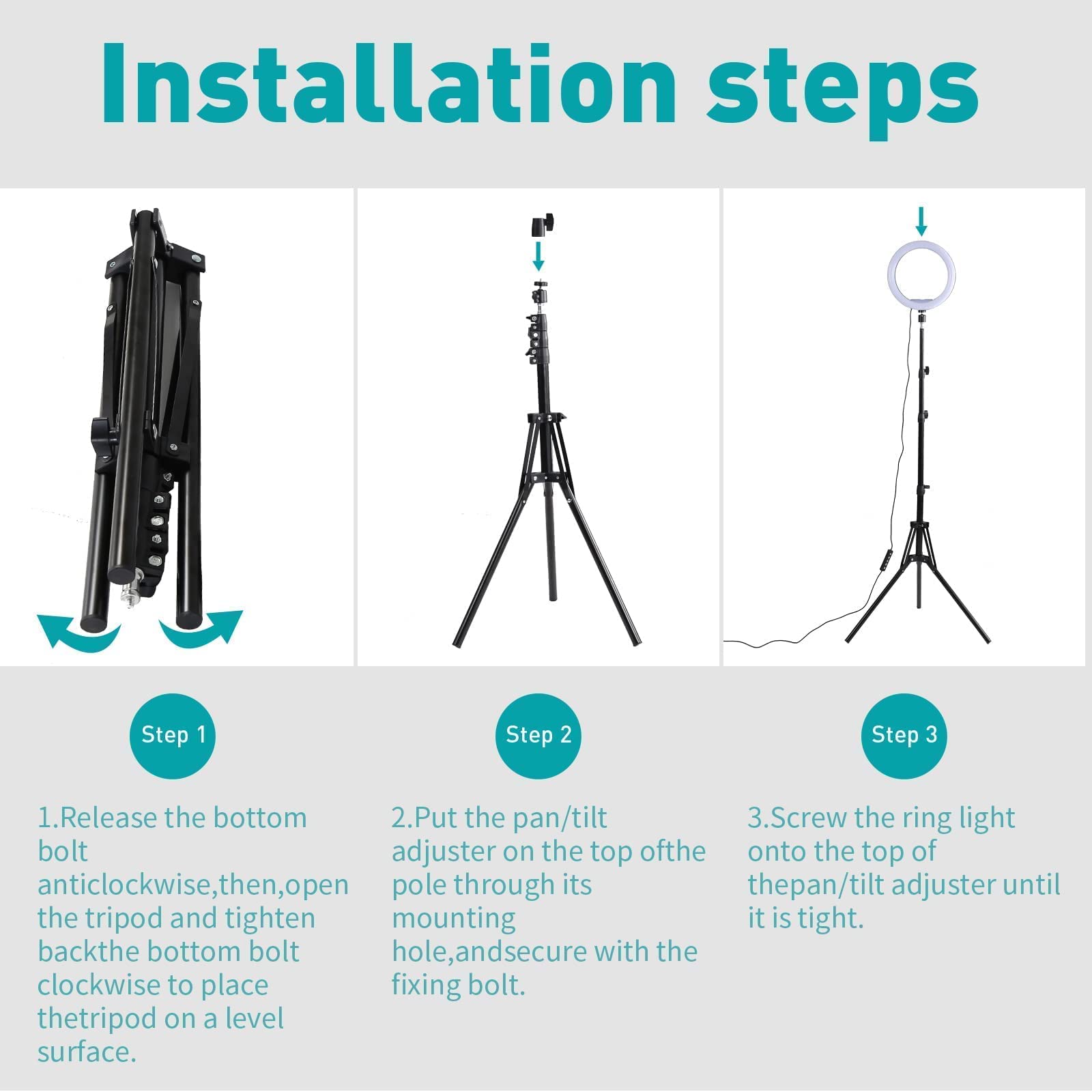 Installation steps

Step 1

1.Release the bottom bolt anticlockwise,then,open the tripod and tighten backthe bottom bolt clockwise to place thetripod on a level surface.

Step 2

2.Put the pan/tilt adjuster on the top ofthe pole through its mounting hole,andsecure with the fixing bolt.

Step 3

3.Screw the ring light onto the top of thepan/tilt adjuster until it is tight.