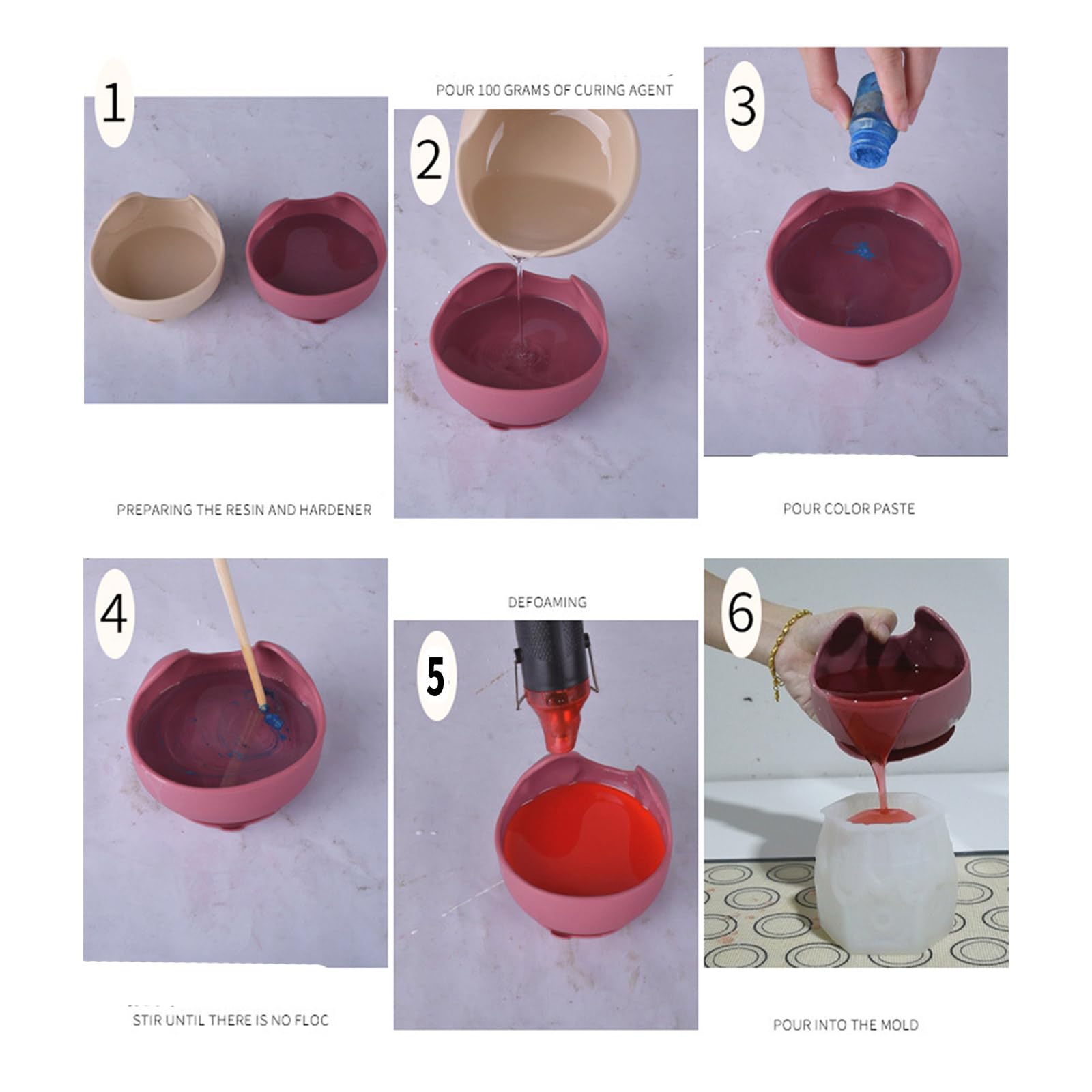 1

PREPARING THE RESIN AND HARDENER

POUR 100 GRAMS OF CURING AGENT

2

3

POUR COLOR PASTE

4

STIR UNTIL THERE IS NO FLOC

DEFOAMING

5

6

POUR INTO THE MOLD