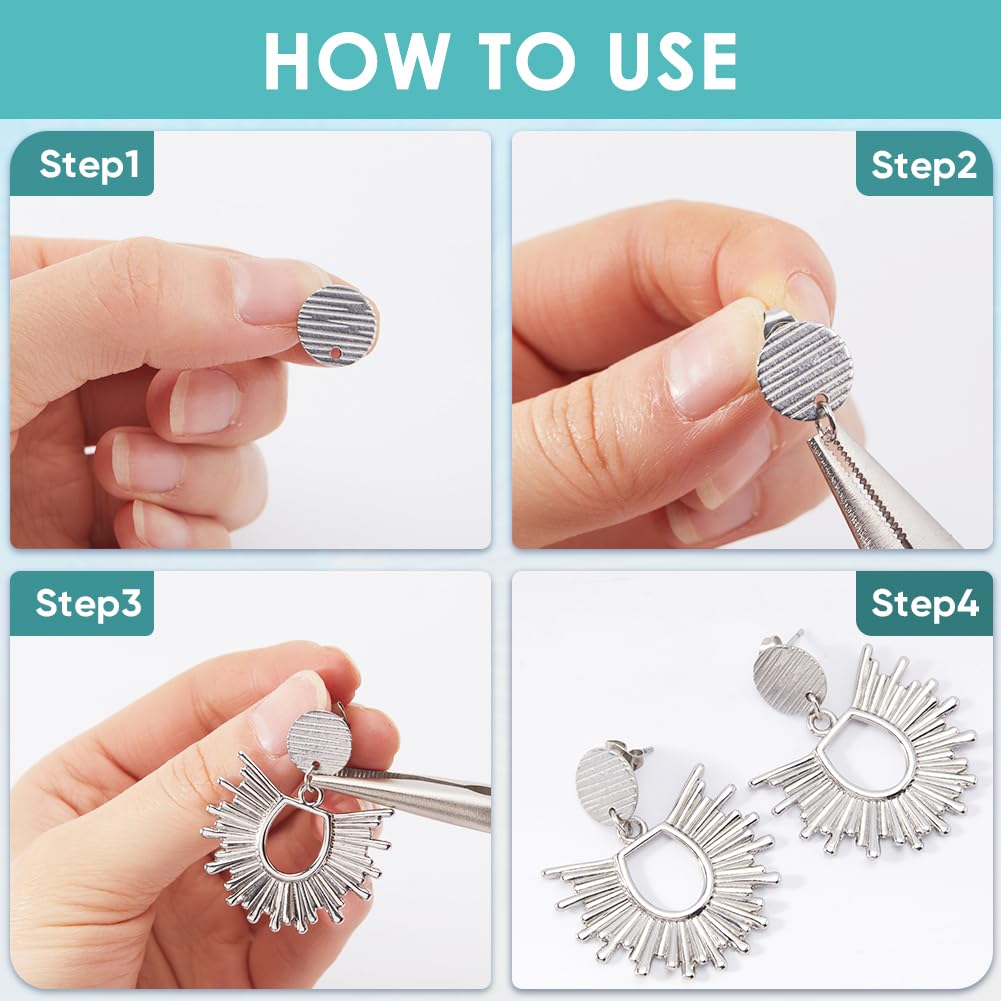 HOW TO USE

Step1

Step2

Step3

Step4