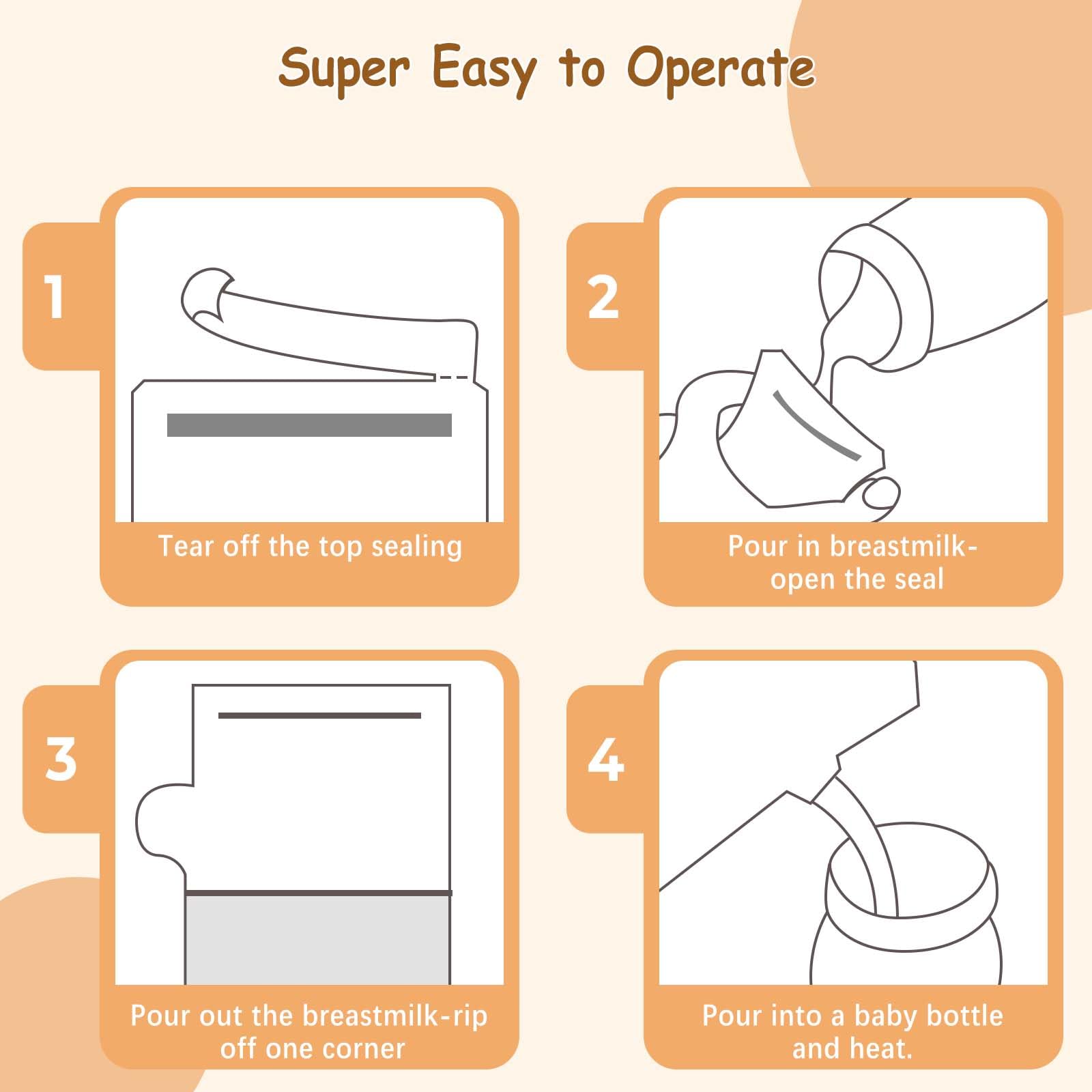 Super Easy to Operate

1

Tear off the top sealing

2

Pour in breastmilk-open the seal

3

Pour out the breastmilk-rip off one corner

4

Pour into a baby bottle and heat.