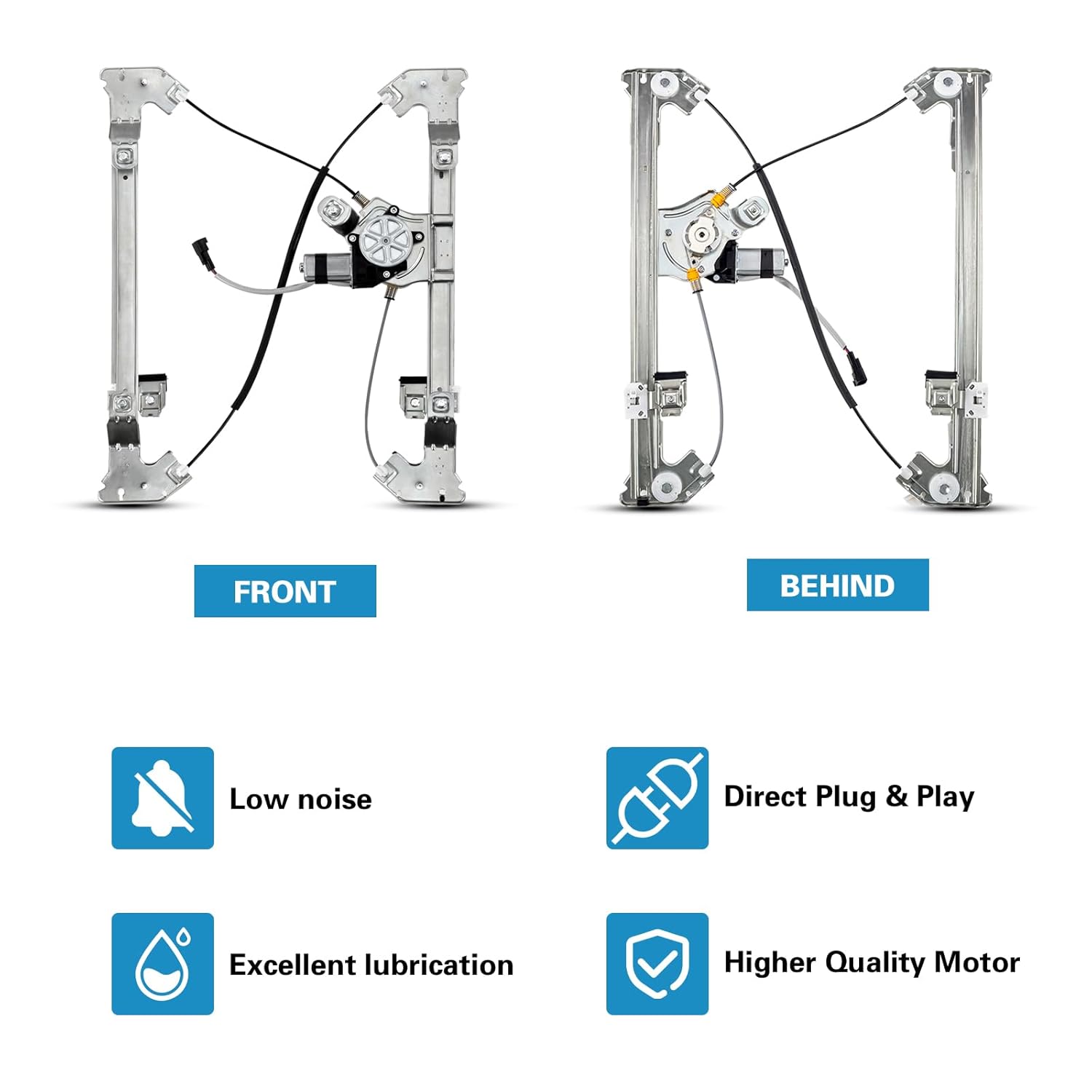 FRONT

BEHIND

Low noise

Direct Plug & Play

Excellent lubrication

Higher Quality Motor