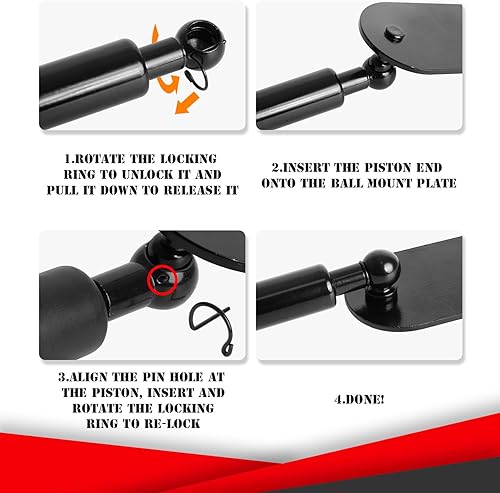 1.ROTATE THE LOCKING RING TO UNLOCK IT AND PULL IT DOWN TO RELEASE IT

2.INSERT THE PISTON END ONTO THE BALL MOUNT PLATE

3.ALIGN THE PIN HOLE AT THE PISTON, INSERT AND ROTATE THE LOCKING RING TO RE-LOCK

4.DONE!