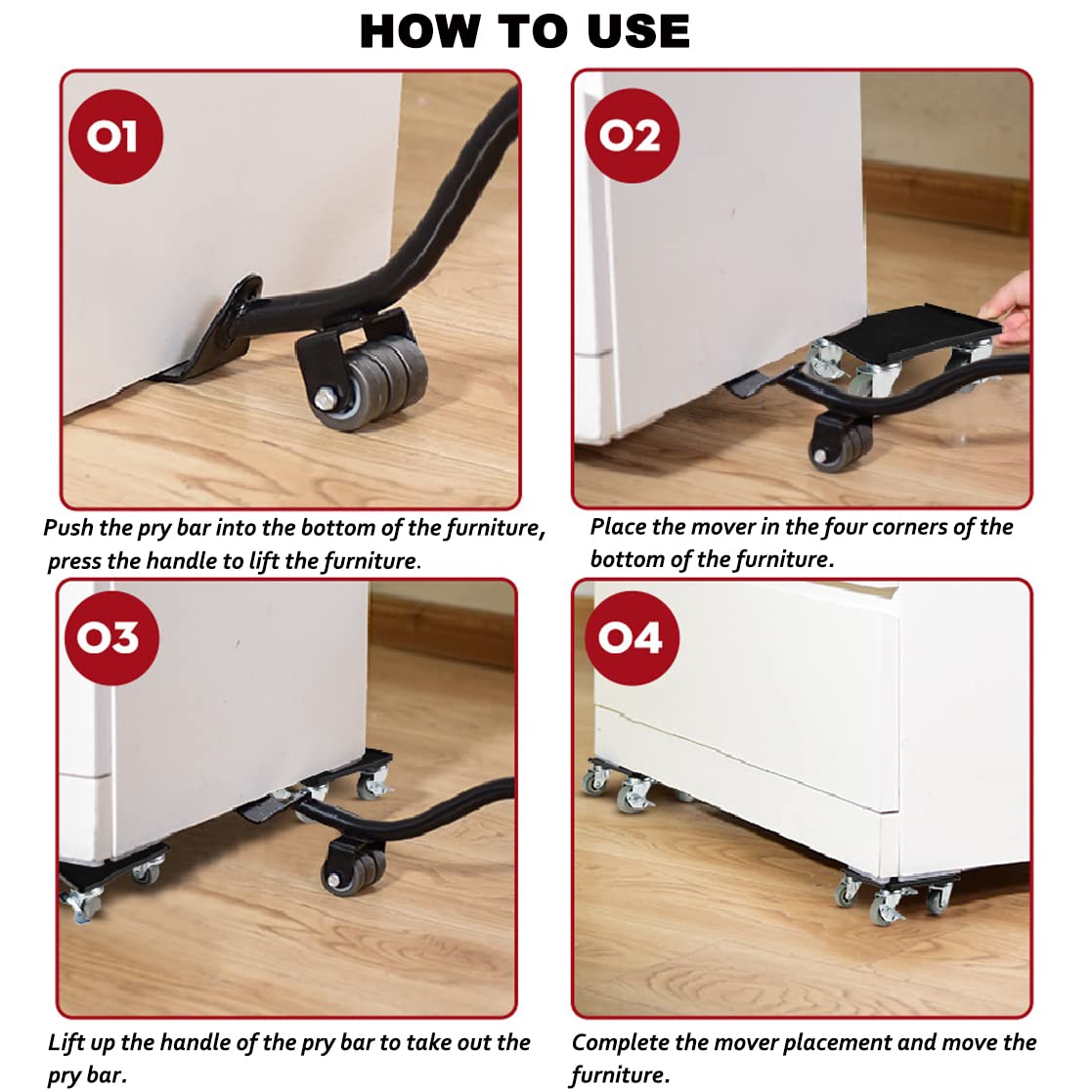 HOW TO USE

01

Push the pry bar into the bottom of the furniture, press the handle to lift the furniture.

02

Place the mover in the four corners of the bottom of the furniture.

03

Lift up the handle of the pry bar to take out the pry bar.

04

Complete the mover placement and move the furniture.