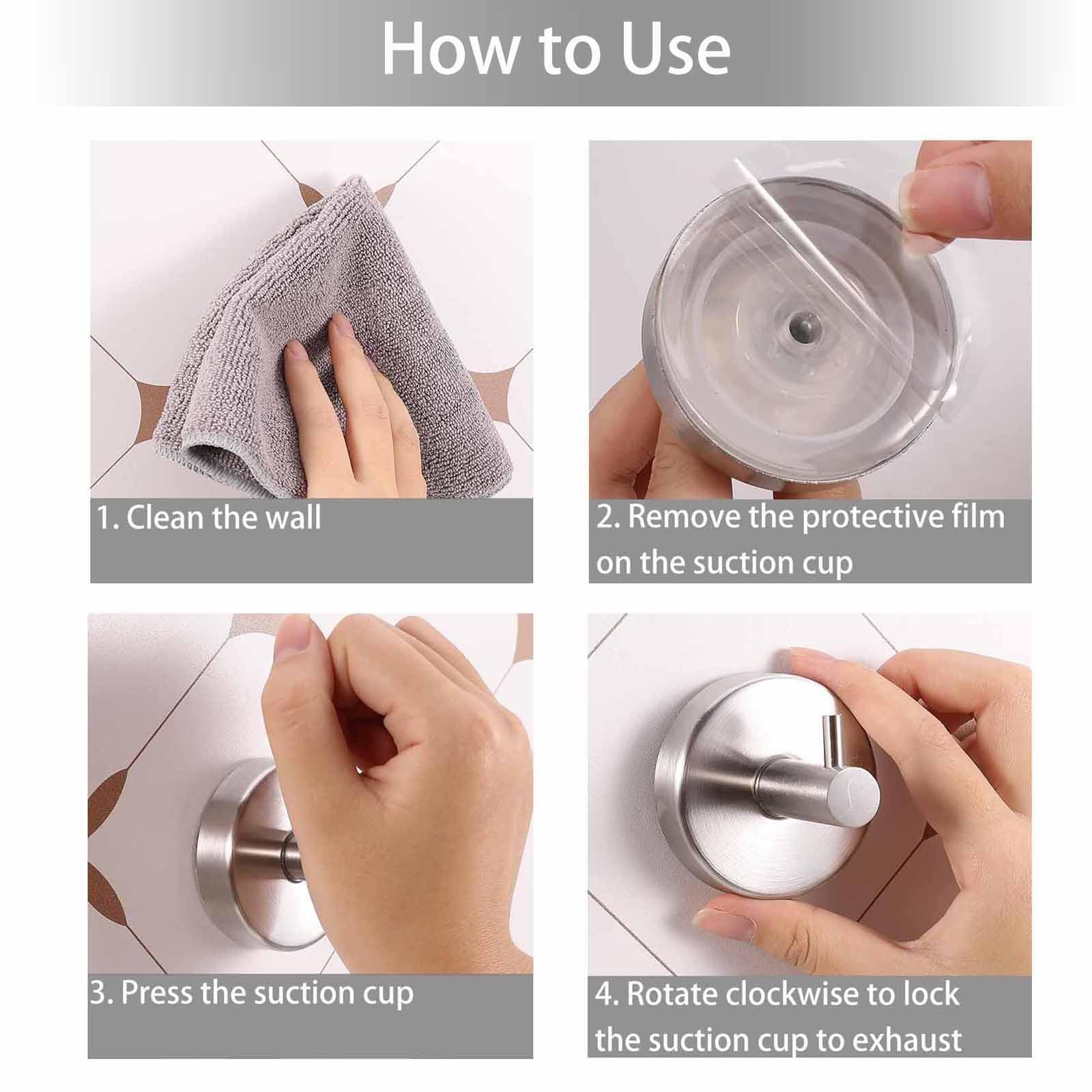 How to Use

1. Clean the wall

2. Remove the protective film on the suction cup

3. Press the suction cup

4. Rotate clockwise to lock the suction cup to exhaust