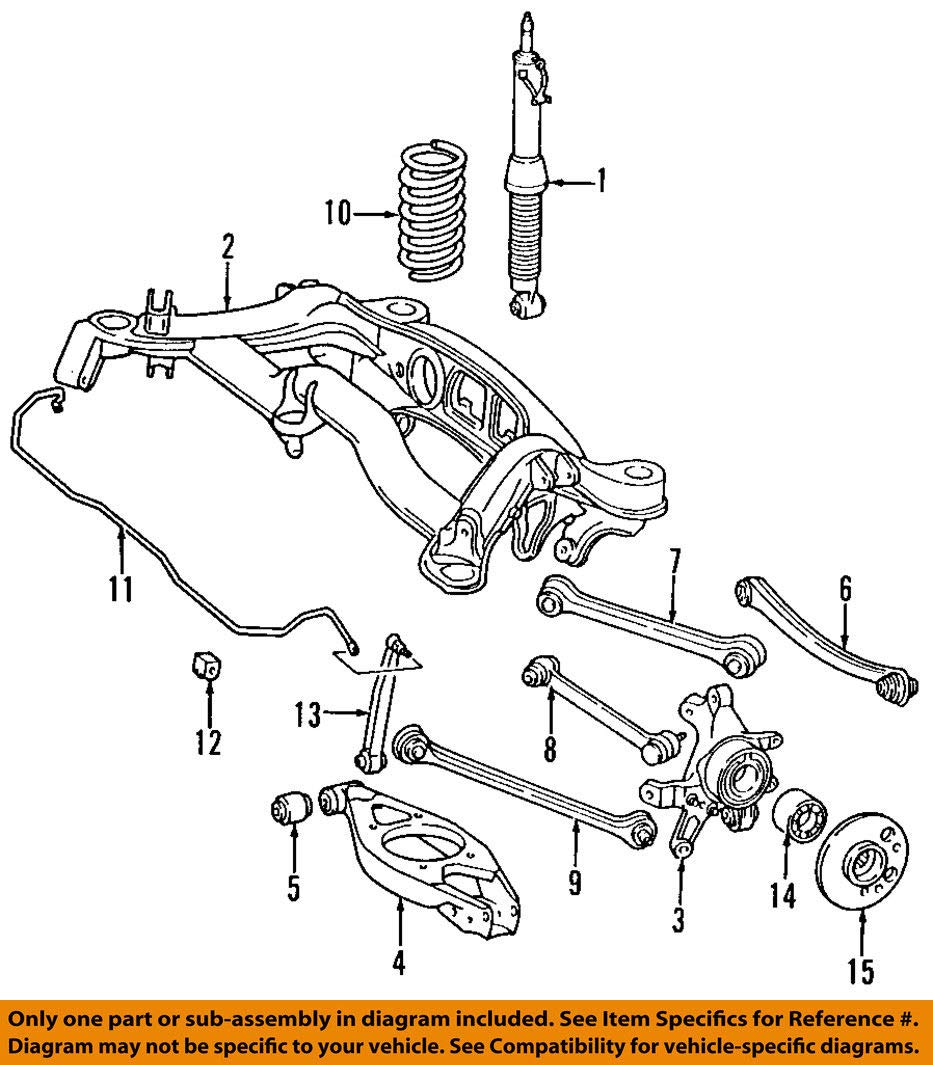 1
10
2
11
7
6
12
13
8
5
9
3
14
4
15

Only one part or sub-assembly in diagram included. See Item Specifics for Reference #. Diagram may not be specific to your vehicle. See Compatibility for vehicle-specific diagrams.