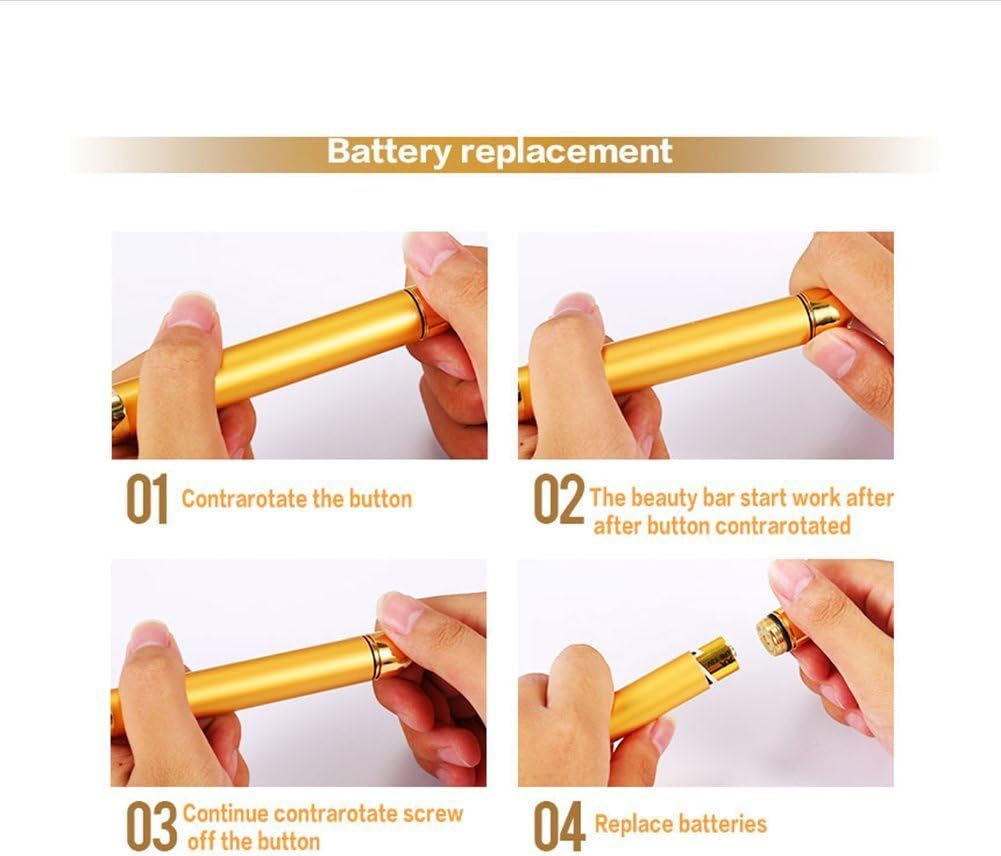 Battery replacement

01 Contrarotate the button

02 The beauty bar start work after after button contrarotated

03 Continue contrarotate screw off the button

04 Replace batteries