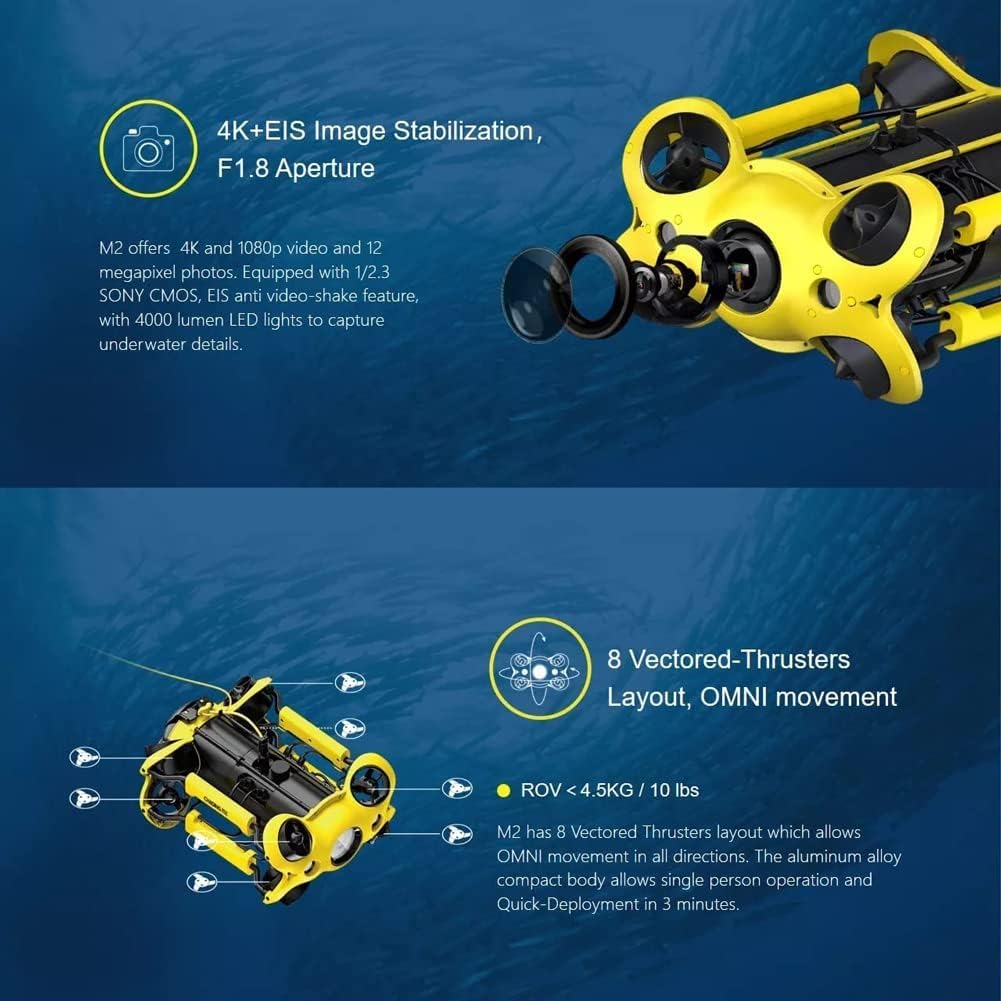 4K+EIS Image Stabilization, F1.8 Aperture

M2 offers 4K and 1080p video and 12 megapixel photos. Equipped with 1/2.3 SONY CMOS, EIS anti video-shake feature, with 4000 lumen LED lights to capture underwater details.

8 Vectored-Thrusters Layout, OMNI movement

ROV < 4.5KG / 10 lbs

M2 has 8 Vectored Thrusters layout which allows OMNI movement in all directions. The aluminum alloy compact body allows single person operation and Quick-Deployment in 3 minutes.