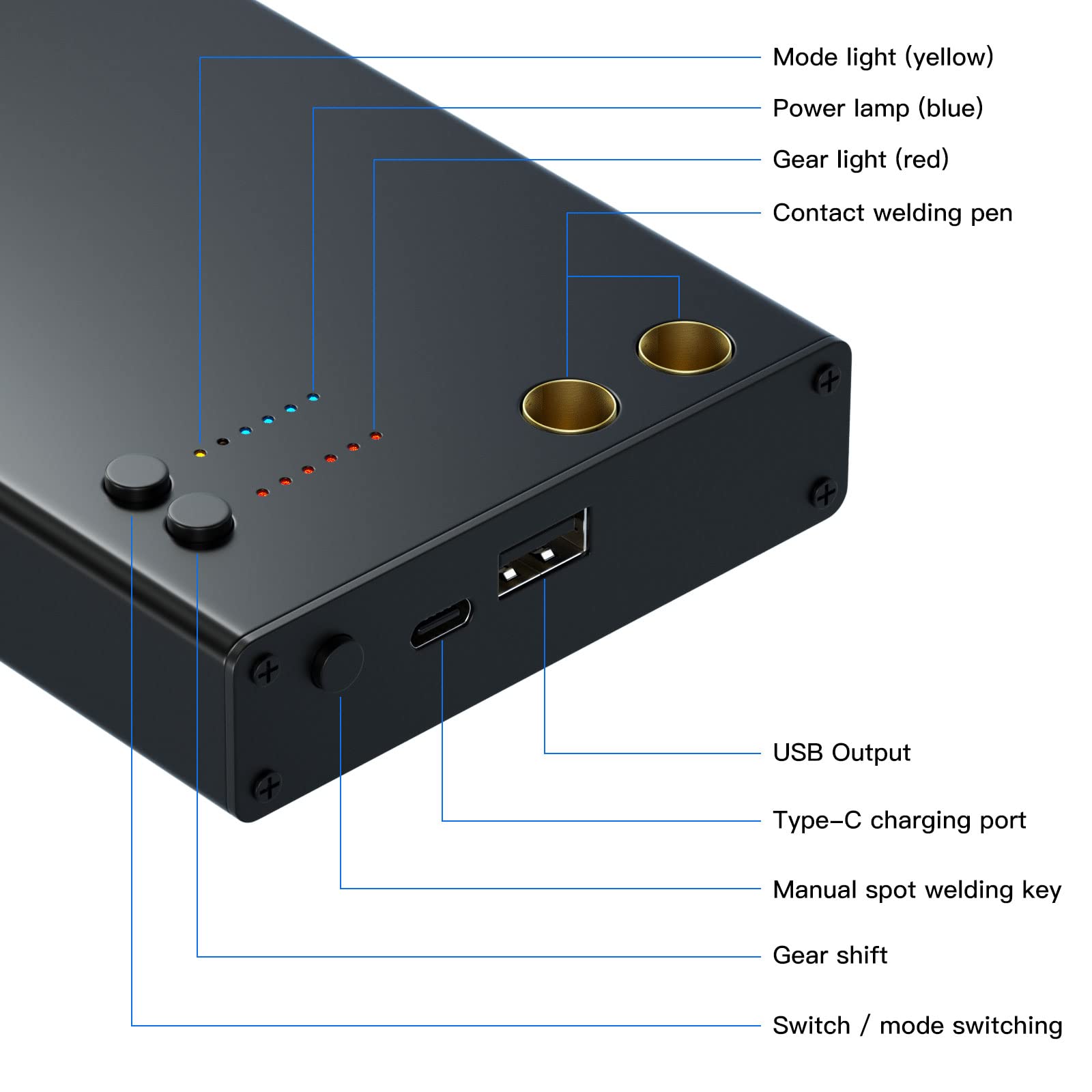 Mode light (yellow)

Power lamp (blue)

Gear light (red)

Contact welding pen

USB Output

Type-C charging port

Manual spot welding key

Gear shift

Switch / mode switching